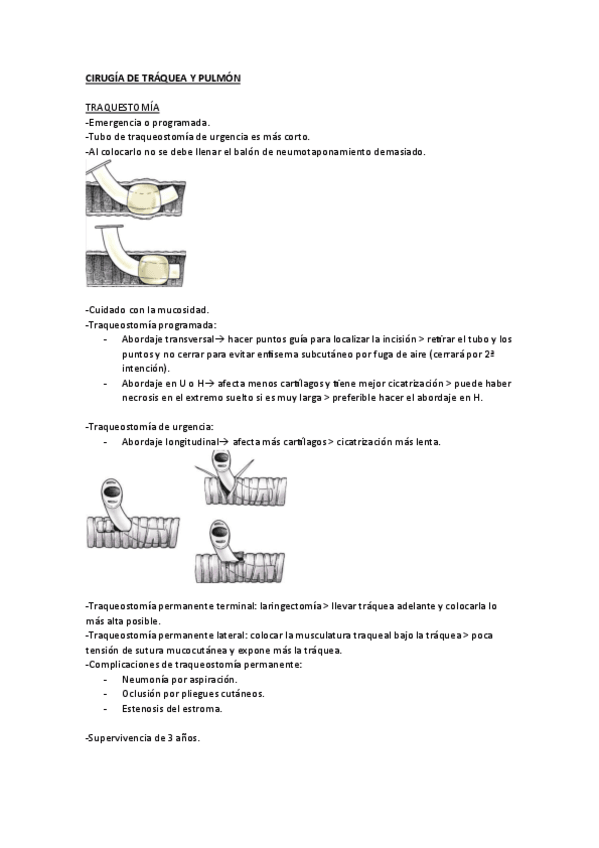 CIRUGÍA DE TRÁQUEA Y PULMÓN

TRAQUESTOMÍA
-Emergencia o programada.
-Tubo de traqueostomía de urgencia es más corto.
-Al colocarlo no se debe llenar el balón de neumotaponamiento demasiado.

-Cuidado con la mucosidad.
-Traqueostomía programada:
- Abordaje transversal→ hacer puntos guía para localizar la incisión > retirar el tubo y los puntos y no cerrar para evitar enfisema subcutáneo por fuga de aire (cerrará por 2ª intención).
- Abordaje en U o H→ afecta menos cartílagos y tiene mejor cicatrización > puede haber necrosis en el extremo suelto si es muy larga > preferible hacer el abordaje en H.

-Traqueostomía de urgencia:
- Abordaje longitudinal→ afecta más cartílagos > cicatrización más lenta.

-Traqueostomía permanente terminal: laringectomía > llevar tráquea adelante y colocarla lo más alta posible.
-Traqueostomía permanente lateral: colocar la musculatura traqueal bajo la tráquea > poca tensión de sutura mucocutánea y expone más la tráquea.
-Complicaciones de traqueostomía permanente:
- Neumonía por aspiración.
- Oclusión por pliegues cutáneos.
- Estenosis del estroma.

-Supervivencia de 3 años.