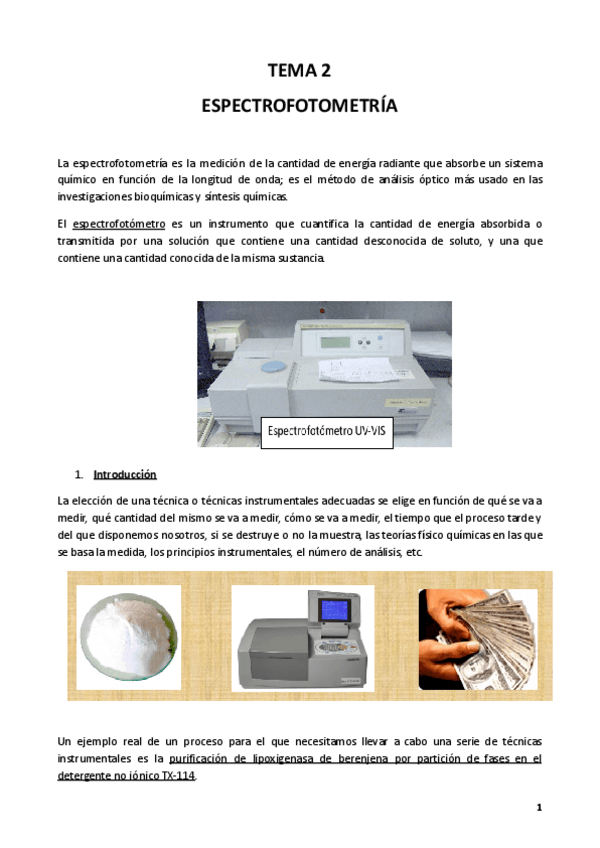 TEMA 2

ESPECTROFOTOMETRÍA

La espectrofotometría es la medición de la cantidad de energía radiante que absorbe un sistema químico en función de la longitud de onda; es el método de análisis óptico más usado en las investigaciones bioquímicas y síntesis químicas.

El espectrofotómetro es un instrumento que cuantifica la cantidad de energía absorbida o transmitida por una solución que contiene una cantidad desconocida de soluto, y una que contiene una cantidad conocida de la misma sustancia.

Espectrofotómetro UV-VIS

1. Introducción

La elección de una técnica o técnicas instrumentales adecuadas se elige en función de qué se va a medir, qué cantidad del mismo se va a medir, cómo se va a medir, el tiempo que el proceso tarde y del que disponemos nosotros, si se destruye o no la muestra, las teorías físico químicas en las que se basa la medida, los principios instrumentales, el número de análisis, etc.

Un ejemplo real de un proceso para el que necesitamos llevar a cabo una serie de técnicas instrumentales es la purificación de lipoxigenasa de berenjena por partición de fases en el detergente no iónico TX-114.

1