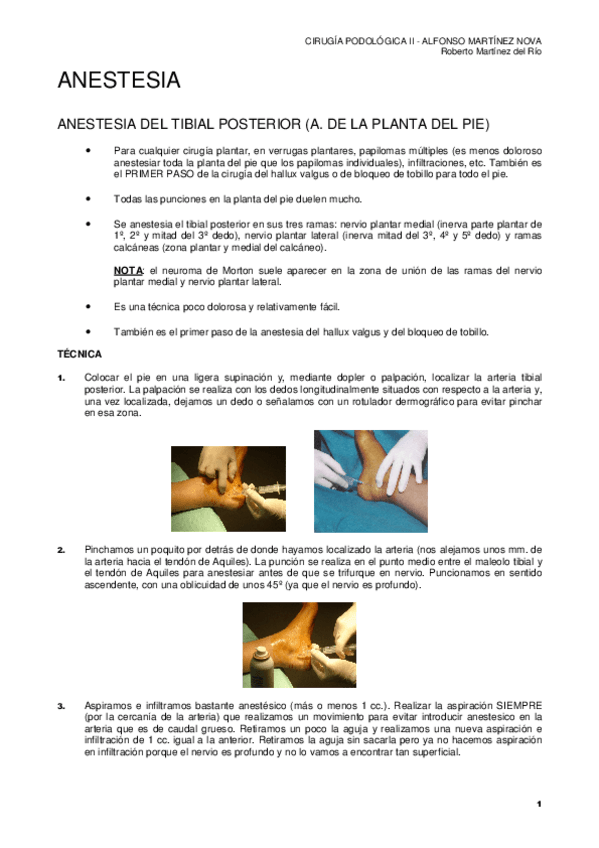 CIRUGÍA PODOLÓGICA II - ALFONSO MARTÍNEZ NOVA
Roberto Martínez del Río

ANESTESIA

ANESTESIA DEL TIBIAL POSTERIOR (A. DE LA PLANTA DEL PIE)

• Para cualquier cirugía plantar, en verrugas plantares, papilomas múltiples (es menos doloroso anestesiar toda la planta del pie que los papilomas individuales), infiltraciones, etc. También es el PRIMER PASO de la cirugía del hallux valgus o de bloqueo de tobillo para todo el pie.

• Todas las punciones en la planta del pie duelen mucho.

• Se anestesia el tibial posterior en sus tres ramas: nervio plantar medial (inerva parte plantar de 1º, 2º y mitad del 3º dedo), nervio plantar lateral (inerva mitad del 3º, 4º y 5º dedo) y ramas calcáneas (zona plantar y medial del calcáneo).

NOTA: el neuroma de Morton suele aparecer en la zona de unión de las ramas del nervio plantar medial y nervio plantar lateral.

• Es una técnica poco dolorosa y relativamente fácil.

• También es el primer paso de la anestesia del hallux valgus y del bloqueo de tobillo.

TÉCNICA

1. Colocar el pie en una ligera supinación y, mediante dopler o palpación, localizar la arteria tibial posterior. La palpación se realiza con los dedos longitudinalmente situados con respecto a la arteria y, una vez localizada, dejamos un dedo o señalamos con un rotulador dermográfico para evitar pinchar en esa zona.

2. Pinchamos un poquito por detrás de donde hayamos localizado la arteria (nos alejamos unos mm. de la arteria hacia el tendón de Aquiles). La punción se realiza en el punto medio entre el maleolo tibial y el tendón de Aquiles para anestesiar antes de que se trifurque en nervio. Puncionamos en sentido ascendente, con una oblicuidad de unos 45º (ya que el nervio es profundo).

3. Aspiramos e infiltramos bastante anestésico (más o menos 1 cc.). Realizar la aspiración SIEMPRE (por la cercanía de la arteria) que realizamos un movimiento para evitar introducir anestesico en la arteria que es de caudal grueso. Retiramos un poco la aguja y realizamos una nueva aspiración e infiltración de 1 cc. igual a la anterior. Retiramos la aguja sin sacarla pero ya no hacemos aspiración en infiltración porque el nervio es profundo y no lo vamos a encontrar tan superficial.

1