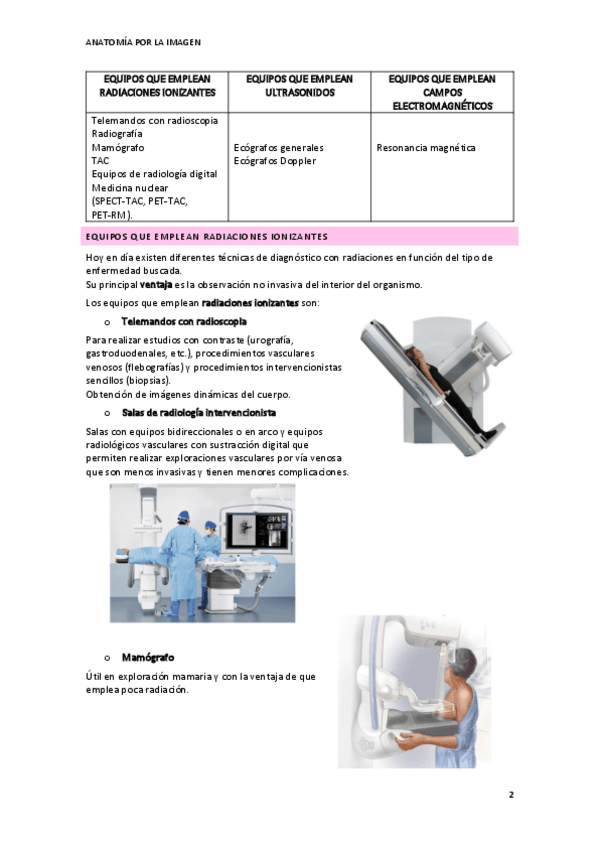 ANATOMÍA POR LA IMAGEN

| EQUIPOS QUE EMPLEAN RADIACIONES IONIZANTES | EQUIPOS QUE EMPLEAN ULTRASONIDOS | EQUIPOS QUE EMPLEAN CAMPOS ELECTROMAGNÉTICOS |
|---|---|---|
| Telemandos con radioscopia Radiografía Mamógrafo TAC Equipos de radiología digital Medicina nuclear (SPECT-TAC, PET-TAC, PET-RM). | Ecógrafos generales Ecógrafos Doppler | Resonancia magnética |

EQUIPOS QUE EMPLEAN RADIACIONES IONIZANTES

Hoy en día existen diferentes técnicas de diagnóstico con radiaciones en función del tipo de enfermedad buscada.
Su principal ventaja es la observación no invasiva del interior del organismo.

Los equipos que emplean radiaciones ionizantes son:

o Telemandos con radioscopia

Para realizar estudios con contraste (urografía, gastroduodenales, etc.), procedimientos vasculares venosos (flebografías) y procedimientos intervencionistas sencillos (biopsias).
Obtención de imágenes dinámicas del cuerpo.

o Salas de radiología intervencionista

Salas con equipos bidireccionales o en arco y equipos radiológicos vasculares con sustracción digital que permiten realizar exploraciones vasculares por vía venosa que son menos invasivas y tienen menores complicaciones.

o Mamógrafo

Útil en exploración mamaria y con la ventaja de que emplea poca radiación.

2