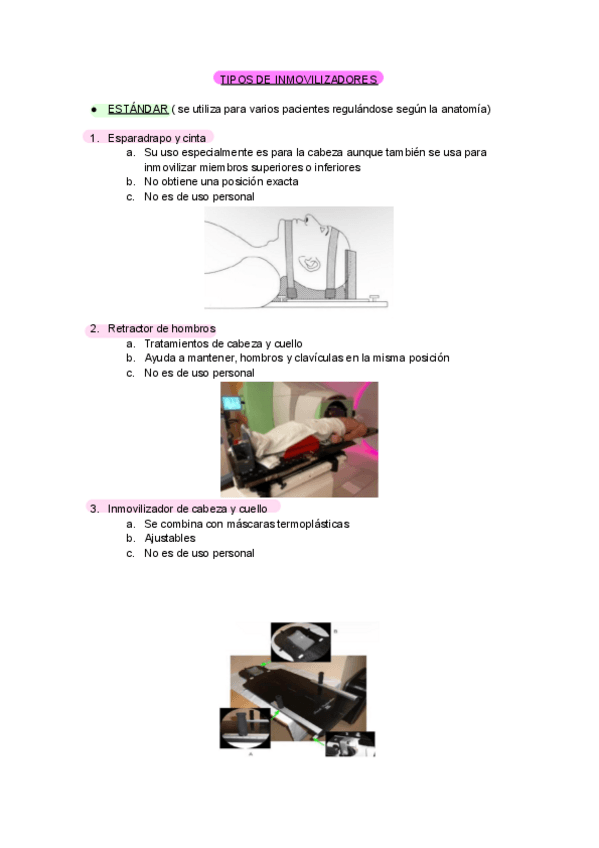 TIPOS DE INMOVILIZADORES

● ESTÁNDAR ( se utiliza para varios pacientes regulándose según la anatomía)

1. Esparadrapo y cinta
a. Su uso especialmente es para la cabeza aunque también se usa para inmovilizar miembros superiores o inferiores
b. No obtiene una posición exacta
c. No es de uso personal

2. Retractor de hombros
a. Tratamientos de cabeza y cuello
b. Ayuda a mantener, hombros y clavículas en la misma posición
c. No es de uso personal

3. Inmovilizador de cabeza y cuello
a. Se combina con máscaras termoplásticas
b. Ajustables
c. No es de uso personal