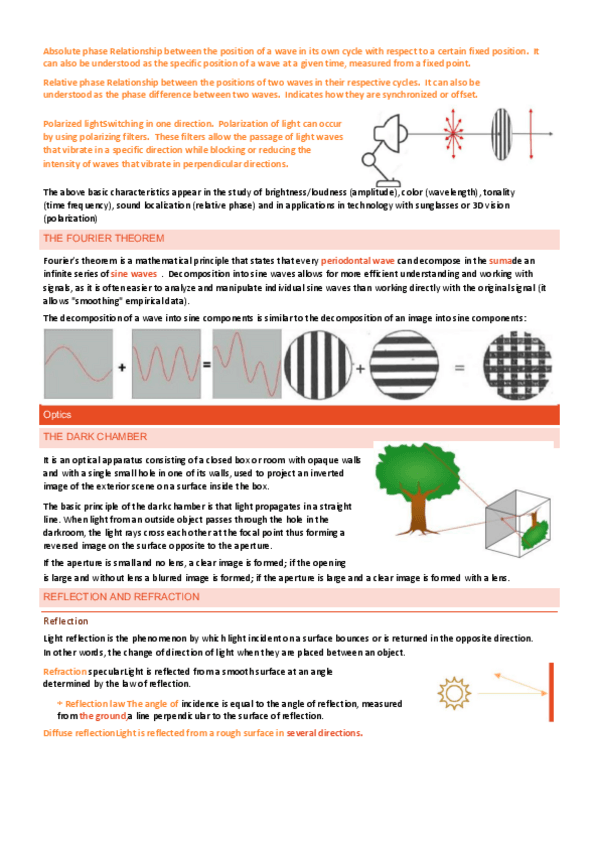 Absolute phase Relationship between the position of a wave in its own cycle with respect to a certain fixed position. It can also be understood as the specific position of a wave at a given time, measured from a fixed point.

Relative phase Relationship between the positions of two waves in their respective cycles. It can also be understood as the phase difference between two waves. Indicates how they are synchronized or offset.

Polarized lightSwitching in one direction. Polarization of light can occur by using polarizing filters. These filters allow the passage of light waves that vibrate in a specific direction while blocking or reducing the intensity of waves that vibrate in perpendicular directions.

The above basic characteristics appear in the study of brightness/loudness (amplitude), color (wavelength), tonality (time frequency), sound localization (relative phase) and in applications in technology with sunglasses or 3D vision (polarization)

THE FOURIER THEOREM

Fourier's theorem is a mathematical principle that states that every periodontal wave can decompose in the sumade an infinite series of sine waves . Decomposition into sine waves allows for more efficient understanding and working with signals, as it is often easier to analyze and manipulate individual sine waves than working directly with the original signal (it allows "smoothing" empirical data).

The decomposition of a wave into sine components is similar to the decomposition of an image into sine components:

+ = + =

Optics

THE DARK CHAMBER

It is an optical apparatus consisting of a closed box or room with opaque walls and with a single small hole in one of its walls, used to project an inverted image of the exterior scene on a surface inside the box.

The basic principle of the darkc hamber is that light propagates in a straight line. When light from an outside object passes through the hole in the darkroom, the light rays cross each other at the focal point thus forming a reversed image on the surface opposite to the aperture.

If the aperture is small and no lens, a clear image is formed; if the opening is large and without lens a blurred image is formed; if the aperture is large and a clear image is formed with a lens.

REFLECTION AND REFRACTION

Reflection

Light reflection is the phenomenon by which light incident on a surface bounces or is returned in the opposite direction. In other words, the change of direction of light when they are placed between an object.

Refraction specularLight is reflected from a smooth surface at an angle determined by the law of reflection.

+ Reflection law The angle of incidence is equal to the angle of reflection, measured from the ground,a line perpendicular to the surface of reflection.

Diffuse reflectionLight is reflected from a rough surface in several directions.