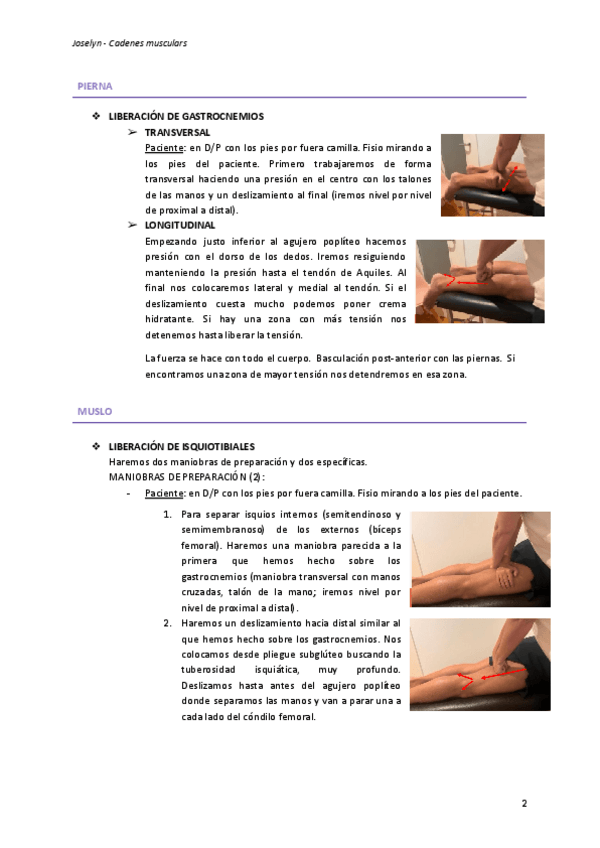 Joselyn - Cadenes musculars

PIERNA

❖ LIBERACIÓN DE GASTROCNEMIOS

➢ TRANSVERSAL

Paciente: en D/P con los pies por fuera camilla. Fisio mirando a los pies del paciente. Primero trabajaremos de forma transversal haciendo una presión en el centro con los talones de las manos y un deslizamiento al final (iremos nivel por nivel de proximal a distal).

➢ LONGITUDINAL

Empezando justo inferior al agujero poplíteo hacemos presión con el dorso de los dedos. Iremos resiguiendo manteniendo la presión hasta el tendón de Aquiles. Al final nos colocaremos lateral y medial al tendón. Si el deslizamiento cuesta mucho podemos poner crema hidratante. Si hay una zona con más tensión nos detenemos hasta liberar la tensión.

La fuerza se hace con todo el cuerpo. Basculación post-anterior con las piernas. Si encontramos una zona de mayor tensión nos detendremos en esa zona.

MUSLO

❖ LIBERACIÓN DE ISQUIOTIBIALES

Haremos dos maniobras de preparación y dos específicas.
MANIOBRAS DE PREPARACIÓN (2):

- Paciente: en D/P con los pies por fuera camilla. Fisio mirando a los pies del paciente.

1. Para separar isquios internos (semitendinoso y semimembranoso) de los externos (bíceps femoral). Haremos una maniobra parecida a la primera que hemos hecho sobre los gastrocnemios (maniobra transversal con manos cruzadas, talón de la mano; iremos nivel por nivel de proximal a distal).

2. Haremos un deslizamiento hacia distal similar al que hemos hecho sobre los gastrocnemios. Nos colocamos desde pliegue subglúteo buscando la tuberosidad isquiática, muy profundo. Deslizamos hasta antes del agujero poplíteo donde separamos las manos y van a parar una a cada lado del cóndilo femoral.

2