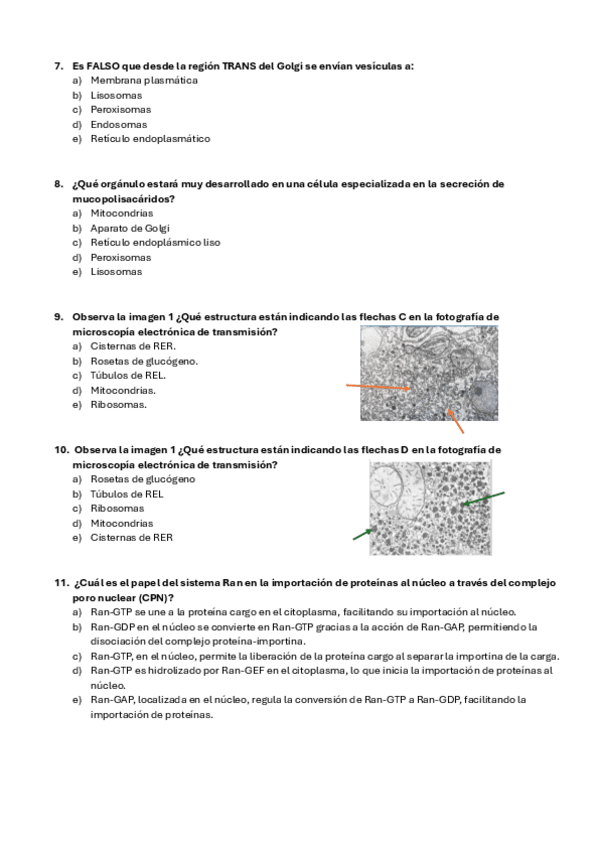 7. Es FALSO que desde la región TRANS del Golgi se envían vesículas a:
a) Membrana plasmática
b) Lisosomas
c) Peroxisomas
d) Endosomas
e) Retículo endoplasmático

8. ¿Qué orgánulo estará muy desarrollado en una célula especializada en la secreción de mucopolisacáridos?
a) Mitocondrias
b) Aparato de Golgi
c) Retículo endoplásmico liso
d) Peroxisomas
e) Lisosomas

9. Observa la imagen 1 ¿Qué estructura están indicando las flechas C en la fotografía de microscopía electrónica de transmisión?
a) Cisternas de RER.
b) Rosetas de glucógeno.
c) Túbulos de REL.
d) Mitocondrias.
e) Ribosomas.

10. Observa la imagen 1 ¿Qué estructura están indicando las flechas D en la fotografía de microscopía electrónica de transmisión?
a) Rosetas de glucógeno
b) Túbulos de REL
c) Ribosomas
d) Mitocondrias
e) Cisternas de RER

11. ¿Cuál es el papel del sistema Ran en la importación de proteínas al núcleo a través del complejo poro nuclear (CPN)?
a) Ran-GTP se une a la proteína cargo en el citoplasma, facilitando su importación al núcleo.
b) Ran-GDP en el núcleo se convierte en Ran-GTP gracias a la acción de Ran-GAP, permitiendo la disociación del complejo proteína-importina.
c) Ran-GTP, en el núcleo, permite la liberación de la proteína cargo al separar la importina de la carga.
d) Ran-GTP es hidrolizado por Ran-GEF en el citoplasma, lo que inicia la importación de proteínas al núcleo.
e) Ran-GAP, localizada en el núcleo, regula la conversión de Ran-GTP a Ran-GDP, facilitando la importación de proteínas.