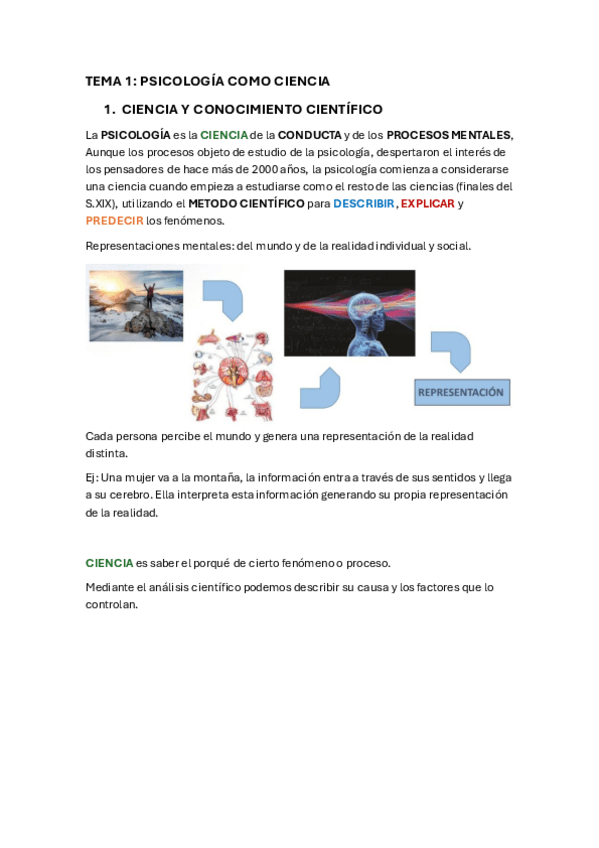 TEMA 1: PSICOLOGÍA COMO CIENCIA

1. CIENCIA Y CONOCIMIENTO CIENTÍFICO

La PSICOLOGÍA es la CIENCIA de la CONDUCTA y de los PROCESOS MENTALES, Aunque los procesos objeto de estudio de la psicología, despertaron el interés de los pensadores de hace más de 2000 años, la psicología comienza a considerarse una ciencia cuando empieza a estudiarse como el resto de las ciencias (finales del S.XIX), utilizando el METODO CIENTÍFICO para DESCRIBIR, EXPLICAR y PREDECIR los fenómenos.

Representaciones mentales: del mundo y de la realidad individual y social.

REPRESENTACIÓN

Cada persona percibe el mundo y genera una representación de la realidad distinta.

Ej: Una mujer va a la montaña, la información entra a través de sus sentidos y llega a su cerebro. Ella interpreta esta información generando su propia representación de la realidad.

CIENCIA es saber el porqué de cierto fenómeno o proceso.

Mediante el análisis científico podemos describir su causa y los factores que lo controlan.