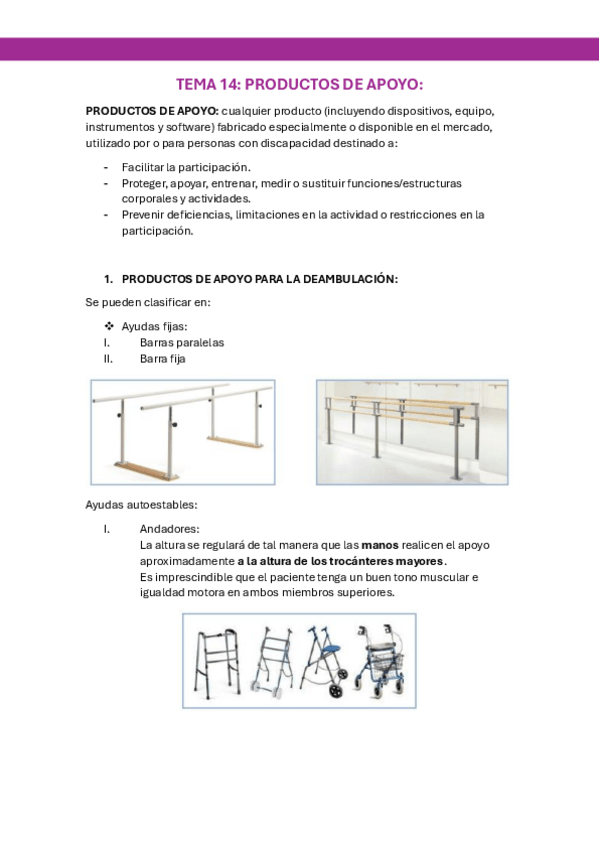 TEMA 14: PRODUCTOS DE APOYO:

PRODUCTOS DE APOYO: cualquier producto (incluyendo dispositivos, equipo, instrumentos y software) fabricado especialmente o disponible en el mercado, utilizado por o para personas con discapacidad destinado a:

- Facilitar la participación.
- Proteger, apoyar, entrenar, medir o sustituir funciones/estructuras corporales y actividades.
- Prevenir deficiencias, limitaciones en la actividad o restricciones en la participación.

1. PRODUCTOS DE APOYO PARA LA DEAMBULACIÓN:

Se pueden clasificar en:

❖ Ayudas fijas:
I. Barras paralelas
II. Barra fija

Ayudas autoestables:

I. Andadores:
La altura se regulará de tal manera que las manos realicen el apoyo aproximadamente a la altura de los trocánteres mayores.
Es imprescindible que el paciente tenga un buen tono muscular e igualdad motora en ambos miembros superiores.