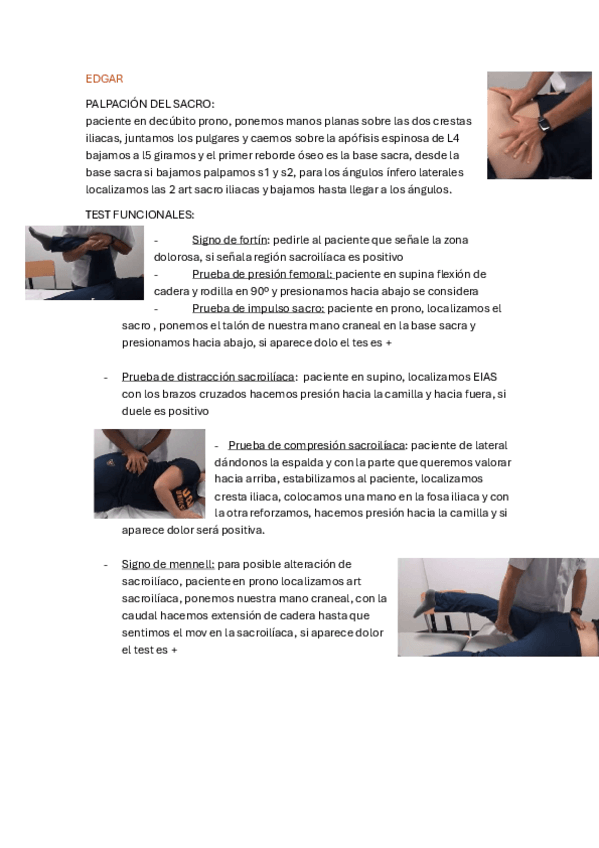 EDGAR

PALPACIÓN DEL SACRO:
paciente en decúbito prono, ponemos manos planas sobre las dos crestas iliacas, juntamos los pulgares y caemos sobre la apófisis espinosa de L4 bajamos a l5 giramos y el primer reborde óseo es la base sacra, desde la base sacra si bajamos palpamos s1 y s2, para los ángulos ínfero laterales localizamos las 2 art sacro iliacas y bajamos hasta llegar a los ángulos.

TEST FUNCIONALES:

- Signo de fortín: pedirle al paciente que señale la zona dolorosa, si señala región sacroilíaca es positivo
- Prueba de presión femoral: paciente en supina flexión de cadera y rodilla en 90º y presionamos hacia abajo se considera
- Prueba de impulso sacro: paciente en prono, localizamos el sacro , ponemos el talón de nuestra mano craneal en la base sacra y presionamos hacia abajo, si aparece dolo el tes es +

- Prueba de distracción sacroilíaca: paciente en supino, localizamos EIAS con los brazos cruzados hacemos presión hacia la camilla y hacia fuera, si duele es positivo

- Prueba de compresión sacroilíaca: paciente de lateral dándonos la espalda y con la parte que queremos valorar hacia arriba, estabilizamos al paciente, localizamos cresta iliaca, colocamos una mano en la fosa iliaca y con la otra reforzamos, hacemos presión hacia la camilla y si aparece dolor será positiva.

- Signo de mennell: para posible alteración de sacroilíaco, paciente en prono localizamos art sacroilíaca, ponemos nuestra mano craneal, con la caudal hacemos extensión de cadera hasta que sentimos el mov en la sacroilíaca, si aparece dolor el test es +