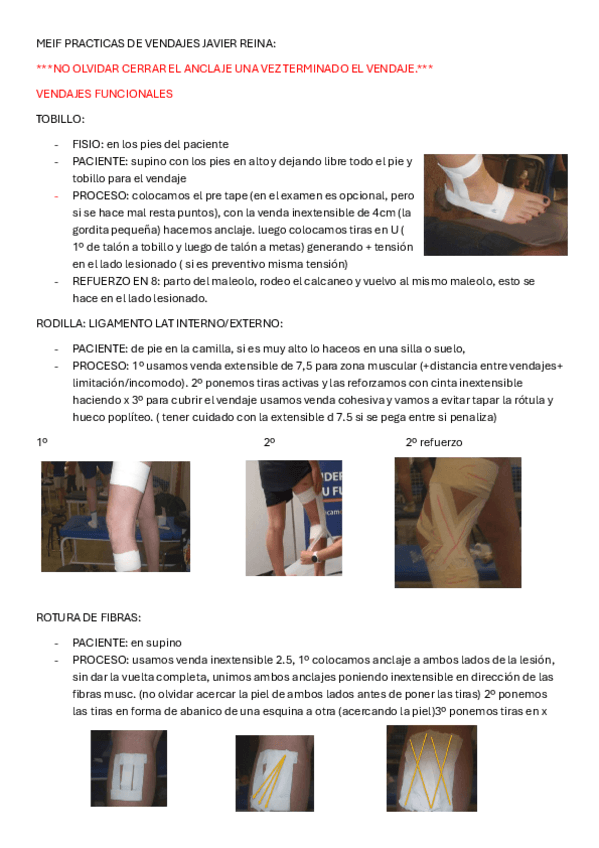 MEIF PRACTICAS DE VENDAJES JAVIER REINA:

***NO OLVIDAR CERRAR EL ANCLAJE UNA VEZ TERMINADO EL VENDAJE.***

VENDAJES FUNCIONALES

TOBILLO:

- FISIO: en los pies del paciente
- PACIENTE: supino con los pies en alto y dejando libre todo el pie y tobillo para el vendaje
- PROCESO: colocamos el pre tape (en el examen es opcional, pero si se hace mal resta puntos), con la venda inextensible de 4cm (la gordita pequeña) hacemos anclaje. luego colocamos tiras en U ( 1º de talón a tobillo y luego de talón a metas) generando + tensión en el lado lesionado ( si es preventivo misma tensión)
- REFUERZO EN 8: parto del maleolo, rodeo el calcaneo y vuelvo al mismo maleolo, esto se hace en el lado lesionado.

RODILLA: LIGAMENTO LAT INTERNO/EXTERNO:

- PACIENTE: de pie en la camilla, si es muy alto lo haceos en una silla o suelo,
- PROCESO: 1º usamos venda extensible de 7,5 para zona muscular (+distancia entre vendajes+ limitación/incomodo). 2º ponemos tiras activas y las reforzamos con cinta inextensible haciendo x 3º para cubrir el vendaje usamos venda cohesiva y vamos a evitar tapar la rótula y hueco poplíteo. ( tener cuidado con la extensible d 7.5 si se pega entre si penaliza)

1º

2º

2º refuerzo

ROTURA DE FIBRAS:

- PACIENTE: en supino
- PROCESO: usamos venda inextensible 2.5, 1º colocamos anclaje a ambos lados de la lesión, sin dar la vuelta completa, unimos ambos anclajes poniendo inextensible en dirección de las fibras musc. (no olvidar acercar la piel de ambos lados antes de poner las tiras) 2º ponemos las tiras en forma de abanico de una esquina a otra (acercando la piel)3º ponemos tiras en x