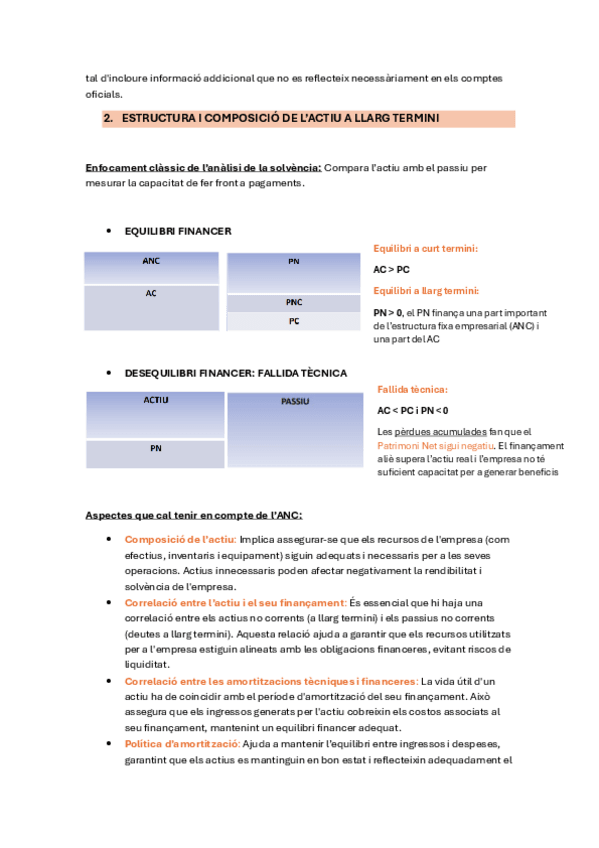 tal d'incloure informació addicional que no es reflecteix necessàriament en els comptes oficials.

2. ESTRUCTURA I COMPOSICIÓ DE L'ACTIU A LLARG TERMINI

Enfocament clàssic de l'anàlisi de la solvència: Compara l'actiu amb el passiu per mesurar la capacitat de fer front a pagaments.

• EQUILIBRI FINANCER

ANC

AC

PN

PNC

PC

Equilibri a curt termini:

AC > PC

Equilibri a llarg termini:

PN > 0, el PN finança una part important de l'estructura fixa empresarial (ANC) i una part del AC

• DESEQUILIBRI FINANCER: FALLIDA TÈCNICA

ACTIU

PN

PASSIU

Fallida tècnica:

AC < PC i PN < 0

Les pèrdues acumulades fan que el Patrimoni Net sigui negatiu. El finançament aliè supera l'actiu real i l'empresa no té suficient capacitat per a generar beneficis

Aspectes que cal tenir en compte de l'ANC:

• Composició de l'actiu: Implica assegurar-se que els recursos de l'empresa (com efectius, inventaris i equipament) siguin adequats i necessaris per a les seves operacions. Actius innecessaris poden afectar negativament la rendibilitat i solvència de l'empresa.
• Correlació entre l'actiu i el seu finançament: És essencial que hi haja una correlació entre els actius no corrents (a llarg termini) i els passius no corrents (deutes a llarg termini). Aquesta relació ajuda a garantir que els recursos utilitzats per a l'empresa estiguin alineats amb les obligacions financeres, evitant riscos de liquiditat.
• Correlació entre les amortitzacions tècniques i financeres: La vida útil d'un actiu ha de coincidir amb el període d'amortització del seu finançament. Això assegura que els ingressos generats per l'actiu cobreixin els costos associats al seu finançament, mantenint un equilibri financer adequat.
• Política d'amortització: Ajuda a mantenir l'equilibri entre ingressos i despeses, garantint que els actius es mantinguin en bon estat i reflecteixin adequadament el