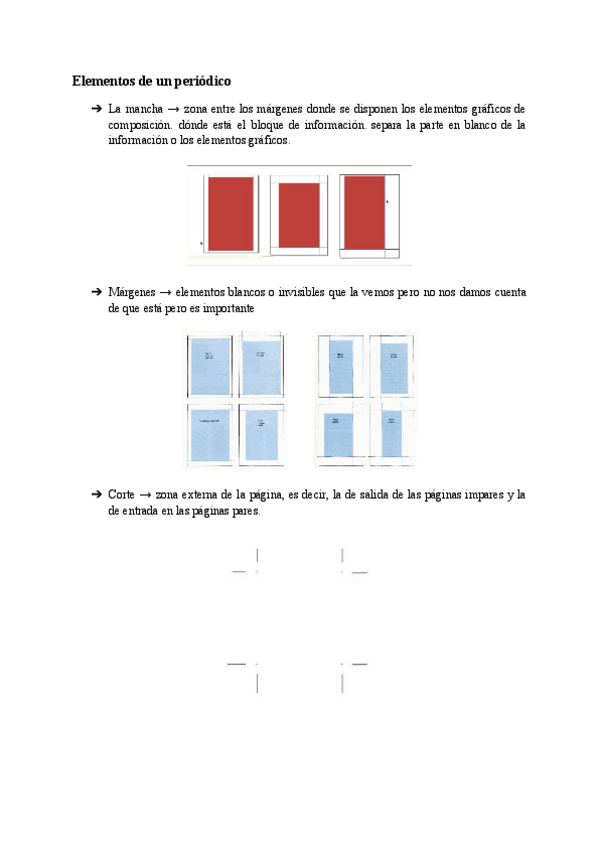 Elementos de un periódico

➔ La mancha → zona entre los márgenes donde se disponen los elementos gráficos de composición. dónde está el bloque de información. separa la parte en blanco de la información o los elementos gráficos.

➔ Márgenes → elementos blancos o invisibles que la vemos pero no nos damos cuenta de que está pero es importante

➔ Corte → zona externa de la página, es decir, la de salida de las páginas impares y la de entrada en las páginas pares.