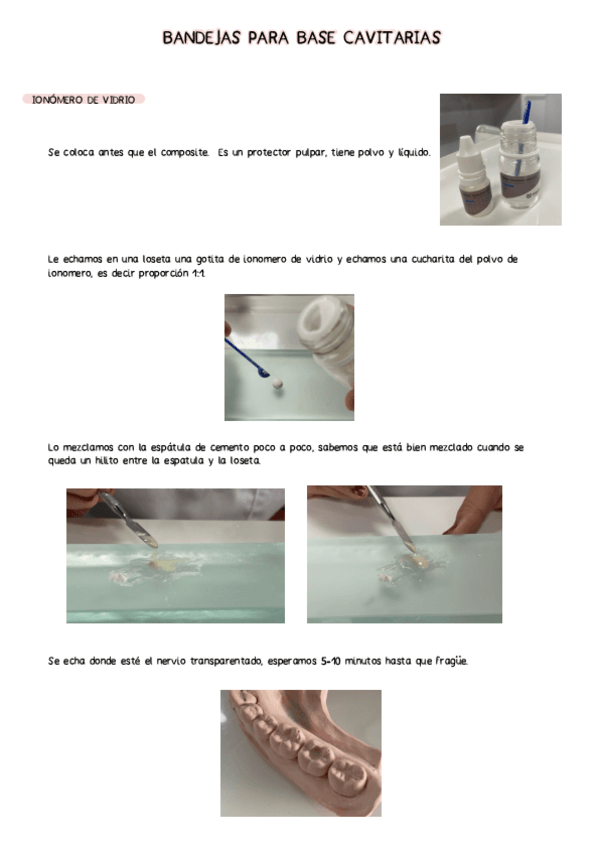 BANDEJAS PARA BASE CAVITARIAS

IONÓMERO DE VIDRIO

Se coloca antes que el composite. Es un protector pulpar, tiene polvo y líquido.

Le echamos en una loseta una gotita de ionomero de vidrio y echamos una cucharita del polvo de ionomero, es decir proporción 1:1.

Lo mezclamos con la espátula de cemento poco a poco, sabemos que está bien mezclado cuando se queda un hilito entre la espatula y la loseta.

Se echa donde esté el nervio transparentado, esperamos 5-10 minutos hasta que fragüe.