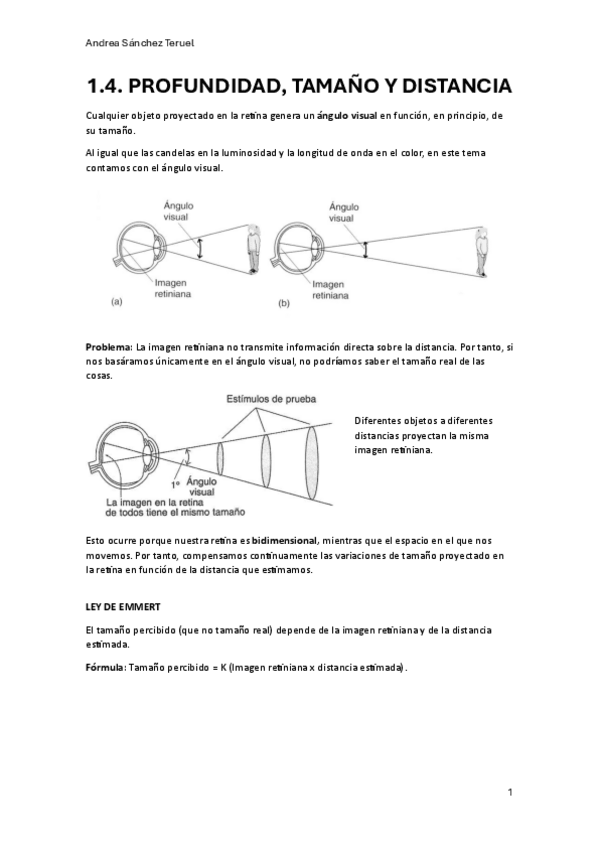 Andrea Sánchez Teruel

1.4. PROFUNDIDAD, TAMAÑO Y DISTANCIA

Cualquier objeto proyectado en la retina genera un ángulo visual en función, en principio, de su tamaño.

Al igual que las candelas en la luminosidad y la longitud de onda en el color, en este tema contamos con el ángulo visual.

Ángulo visual
Imagen retiniana
(a)
Ángulo visual
Imagen retiniana
(b)

Problema: La imagen retiniana no transmite información directa sobre la distancia. Por tanto, si nos basáramos únicamente en el ángulo visual, no podríamos saber el tamaño real de las cosas.

Estímulos de prueba
1° Ángulo visual
La imagen en la retina de todos tiene el mismo tamaño

Diferentes objetos a diferentes distancias proyectan la misma imagen retiniana.

Esto ocurre porque nuestra retina es bidimensional, mientras que el espacio en el que nos movemos. Por tanto, compensamos continuamente las variaciones de tamaño proyectado en la retina en función de la distancia que estimamos.

LEY DE EMMERT

El tamaño percibido (que no tamaño real) depende de la imagen retiniana y de la distancia estimada.

Fórmula: Tamaño percibido = K (Imagen retiniana x distancia estimada).

1