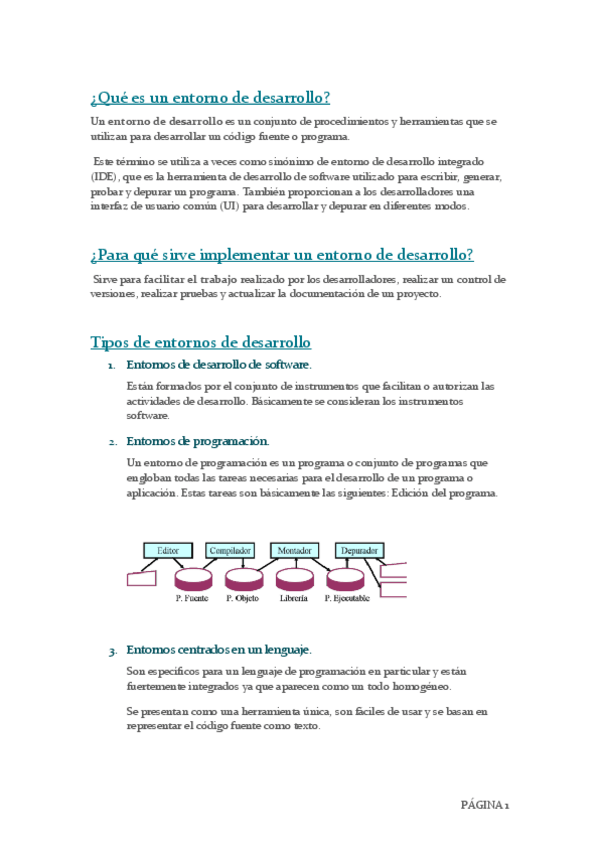 ¿Qué es un entorno de desarrollo?

Un entorno de desarrollo es un conjunto de procedimientos y herramientas que se utilizan para desarrollar un código fuente o programa.

Este término se utiliza a veces como sinónimo de entorno de desarrollo integrado (IDE), que es la herramienta de desarrollo de software utilizado para escribir, generar, probar y depurar un programa. También proporcionan a los desarrolladores una interfaz de usuario común (UI) para desarrollar y depurar en diferentes modos.

¿Para qué sirve implementar un entorno de desarrollo?

Sirve para facilitar el trabajo realizado por los desarrolladores, realizar un control de versiones, realizar pruebas y actualizar la documentación de un proyecto.

Tipos de entornos de desarrollo

1. Entornos de desarrollo de software.

Están formados por el conjunto de instrumentos que facilitan o autorizan las actividades de desarrollo. Básicamente se consideran los instrumentos software.

2. Entornos de programación.

Un entorno de programación es un programa o conjunto de programas que engloban todas las tareas necesarias para el desarrollo de un programa o aplicación. Estas tareas son básicamente las siguientes: Edición del programa.

Editor
Compilador
Montador
Depurador
P. Fuente
P. Objeto
Librería
P. Ejecutable

3. Entornos centrados en un lenguaje.

Son específicos para un lenguaje de programación en particular y están fuertemente integrados ya que aparecen como un todo homogéneo.

Se presentan como una herramienta única, son fáciles de usar y se basan en representar el código fuente como texto.

PÁGINA 1