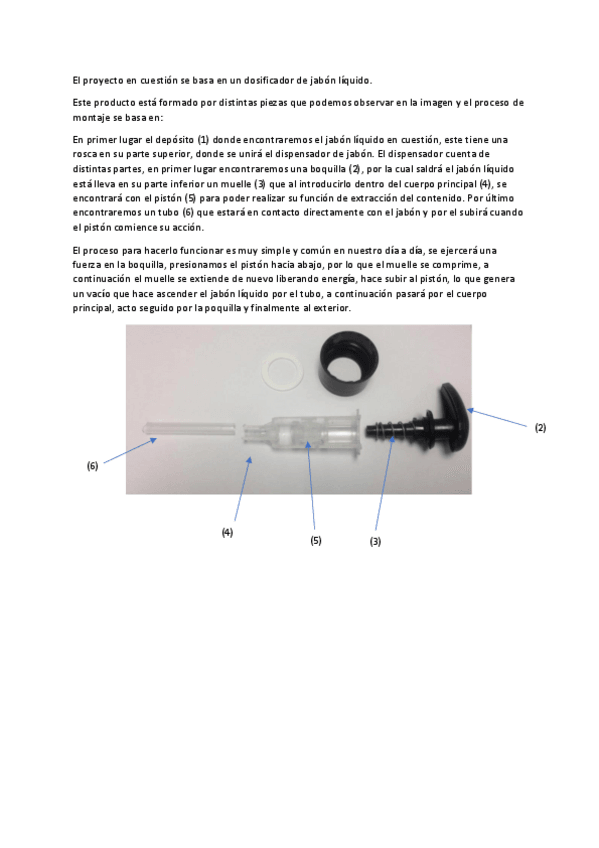 El proyecto en cuestión se basa en un dosificador de jabón líquido.

Este producto está formado por distintas piezas que podemos observar en la imagen y el proceso de montaje se basa en:

En primer lugar el depósito (1) donde encontraremos el jabón líquido en cuestión, este tiene una rosca en su parte superior, donde se unirá el dispensador de jabón. El dispensador cuenta de distintas partes, en primer lugar encontraremos una boquilla (2), por la cual saldrá el jabón líquido está lleva en su parte inferior un muelle (3) que al introducirlo dentro del cuerpo principal (4), se encontrará con el pistón (5) para poder realizar su función de extracción del contenido. Por último encontraremos un tubo (6) que estará en contacto directamente con el jabón y por el subirá cuando el pistón comience su acción.

El proceso para hacerlo funcionar es muy simple y común en nuestro día a día, se ejercerá una fuerza en la boquilla, presionamos el pistón hacia abajo, por lo que el muelle se comprime, a continuación el muelle se extiende de nuevo liberando energía, hace subir al pistón, lo que genera un vacío que hace ascender el jabón líquido por el tubo, a continuación pasará por el cuerpo principal, acto seguido por la poquilla y finalmente al exterior.

(2)

(6)

(4)

(5)

(3)