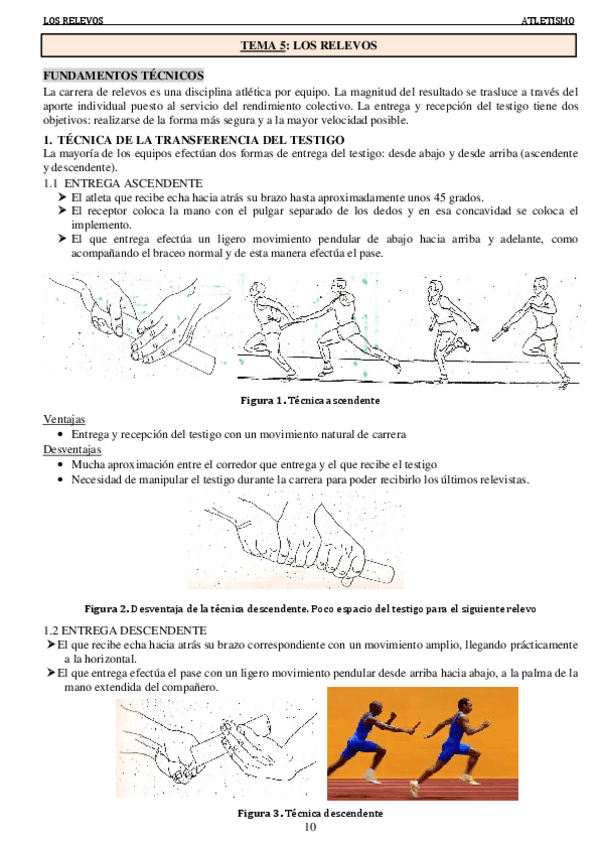 LOS RELEVOS ATLETISMO

TEMA 5: LOS RELEVOS

FUNDAMENTOS TÉCNICOS

La carrera de relevos es una disciplina atlética por equipo. La magnitud del resultado se trasluce a través del aporte individual puesto al servicio del rendimiento colectivo. La entrega y recepción del testigo tiene dos objetivos: realizarse de la forma más segura y a la mayor velocidad posible.

1. TÉCNICA DE LA TRANSFERENCIA DEL TESTIGO

La mayoría de los equipos efectúan dos formas de entrega del testigo: desde abajo y desde arriba (ascendente y descendente).

1.1 ENTREGA ASCENDENTE

➤ El atleta que recibe echa hacia atrás su brazo hasta aproximadamente unos 45 grados.
➤ El receptor coloca la mano con el pulgar separado de los dedos y en esa concavidad se coloca el implemento.
➤ El que entrega efectúa un ligero movimiento pendular de abajo hacia arriba y adelante, como acompañando el braceo normal y de esta manera efectúa el pase.

Figura 1. Técnica ascendente

Ventajas
• Entrega y recepción del testigo con un movimiento natural de carrera
Desventajas
• Mucha aproximación entre el corredor que entrega y el que recibe el testigo
• Necesidad de manipular el testigo durante la carrera para poder recibirlo los últimos relevistas.

Figura 2. Desventaja de la técnica descendente. Poco espacio del testigo para el siguiente relevo

1.2 ENTREGA DESCENDENTE

➤ El que recibe echa hacia atrás su brazo correspondiente con un movimiento amplio, llegando prácticamente a la horizontal.
➤ El que entrega efectúa el pase con un ligero movimiento pendular desde arriba hacia abajo, a la palma de la mano extendida del compañero.

Figura 3. Técnica descendente

10