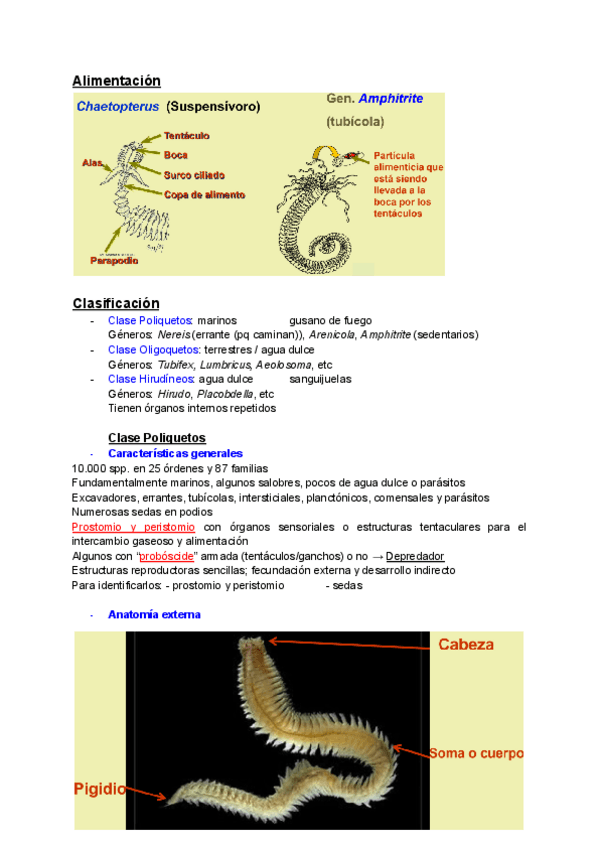 Alimentación

Chaetopterus (Suspensívoro)

Tentáculo
Boca
Alas
Surco ciliado
Copa de alimento
Parapodio

Gen. Amphitrite
(tubícola)

Partícula alimenticia que está siendo llevada a la boca por los tentáculos

Clasificación

- Clase Poliquetos: marinos gusano de fuego
Géneros: Nereis (errante (pq caminan)), Arenicola, Amphitrite (sedentarios)
- Clase Oligoquetos: terrestres / agua dulce
Géneros: Tubifex, Lumbricus, Aeolosoma, etc
- Clase Hirudíneos: agua dulce sanguijuelas
Géneros: Hirudo, Placobdella, etc
Tienen órganos internos repetidos

Clase Poliquetos

- Características generales
10.000 spp. en 25 órdenes y 87 familias
Fundamentalmente marinos, algunos salobres, pocos de agua dulce o parásitos
Excavadores, errantes, tubícolas, intersticiales, planctónicos, comensales y parásitos
Numerosas sedas en podios
Prostomio y peristomio con órganos sensoriales o estructuras tentaculares para el intercambio gaseoso y alimentación
Algunos con "probóscide" armada (tentáculos/ganchos) o no → Depredador
Estructuras reproductoras sencillas; fecundación externa y desarrollo indirecto
Para identificarlos: - prostomio y peristomio - sedas

- Anatomía externa

Cabeza
Soma o cuerpo
Pigidio