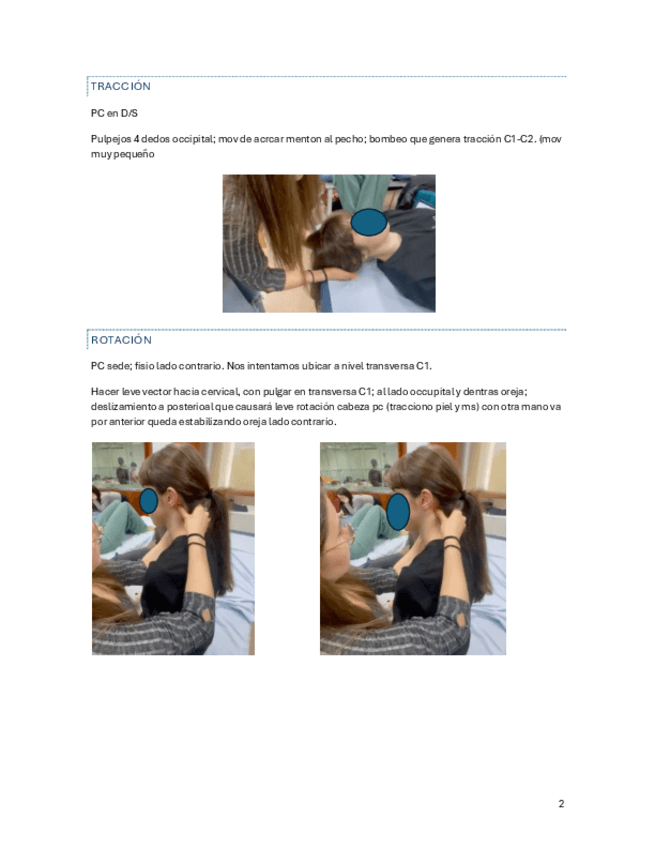 TRACCIÓN

PC en D/S

Pulpejos 4 dedos occipital; mov de acrcar menton al pecho; bombeo que genera tracción C1-C2. (mov muy pequeño

ROTACIÓN

PC sede; fisio lado contrario. Nos intentamos ubicar a nivel transversa C1.

Hacer leve vector hacia cervical, con pulgar en transversa C1; al lado occupital y dentras oreja; deslizamiento a posterioal que causará leve rotación cabeza pc (tracciono piel y ms) con otra mano va por anterior queda estabilizando oreja lado contrario.

2