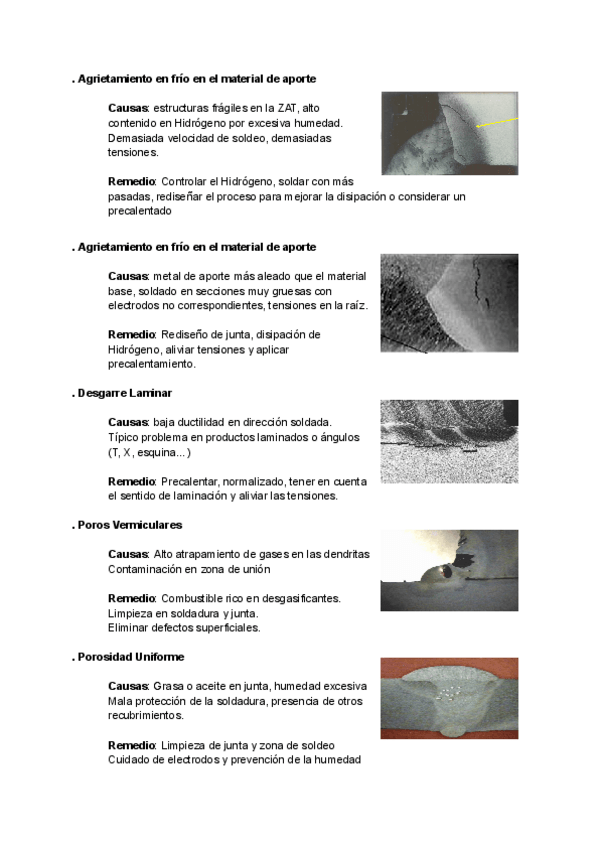 . Agrietamiento en frío en el material de aporte

Causas: estructuras frágiles en la ZAT, alto contenido en Hidrógeno por excesiva humedad. Demasiada velocidad de soldeo, demasiadas tensiones.

Remedio: Controlar el Hidrógeno, soldar con más pasadas, rediseñar el proceso para mejorar la disipación o considerar un precalentado

. Agrietamiento en frío en el material de aporte

Causas: metal de aporte más aleado que el material base, soldado en secciones muy gruesas con electrodos no correspondientes, tensiones en la raíz.

Remedio: Rediseño de junta, disipación de Hidrógeno, aliviar tensiones y aplicar precalentamiento.

. Desgarre Laminar

Causas: baja ductilidad en dirección soldada. Típico problema en productos laminados o ángulos (T, X, esquina...)

Remedio: Precalentar, normalizado, tener en cuenta el sentido de laminación y aliviar las tensiones.

. Poros Vermiculares

Causas: Alto atrapamiento de gases en las dendritas Contaminación en zona de unión

Remedio: Combustible rico en desgasificantes. Limpieza en soldadura y junta. Eliminar defectos superficiales.

. Porosidad Uniforme

Causas: Grasa o aceite en junta, humedad excesiva Mala protección de la soldadura, presencia de otros recubrimientos.

Remedio: Limpieza de junta y zona de soldeo Cuidado de electrodos y prevención de la humedad