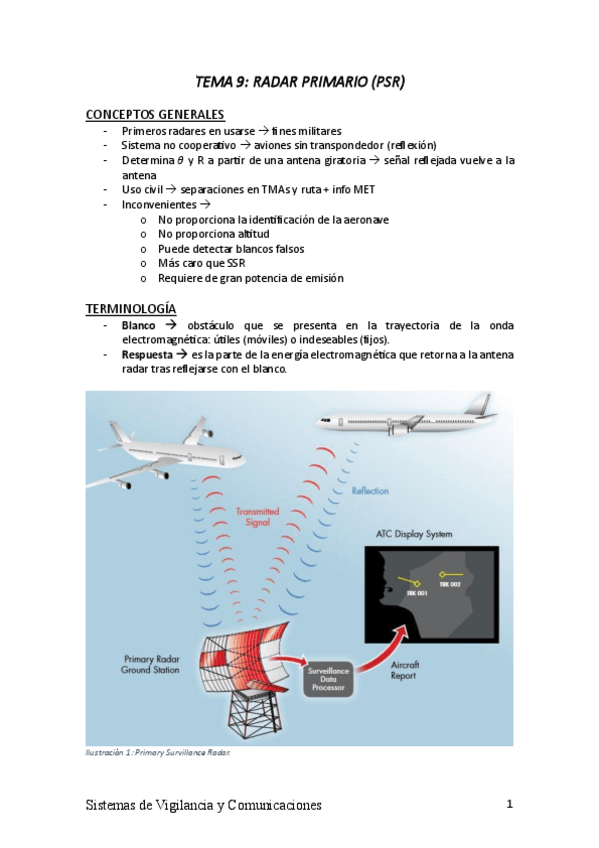 TEMA 9: RADAR PRIMARIO (PSR)

CONCEPTOS GENERALES
- Primeros radares en usarse → fines militares
- Sistema no cooperativo → aviones sin transpondedor (reflexión)
- Determina $\theta$ y R a partir de una antena giratoria → señal reflejada vuelve a la antena
- Uso civil → separaciones en TMAs y ruta + info MET
- Inconvenientes →
  o No proporciona la identificación de la aeronave
  o No proporciona altitud
  o Puede detectar blancos falsos
  o Más caro que SSR
  o Requiere de gran potencia de emisión

TERMINOLOGÍA
- Blanco → obstáculo que se presenta en la trayectoria de la onda electromagnética: útiles (móviles) o indeseables (fijos).
- Respuesta → es la parte de la energía electromagnética que retorna a la antena radar tras reflejarse con el blanco.

Transmitted Signal
Reflection
ATC Display System
TRK 001
TRK 002
Primary Radar Ground Station
Surveillance Data Processor
Aircraft Report

Ilustración 1: Primary Survillance Radar.

Sistemas de Vigilancia y Comunicaciones
1