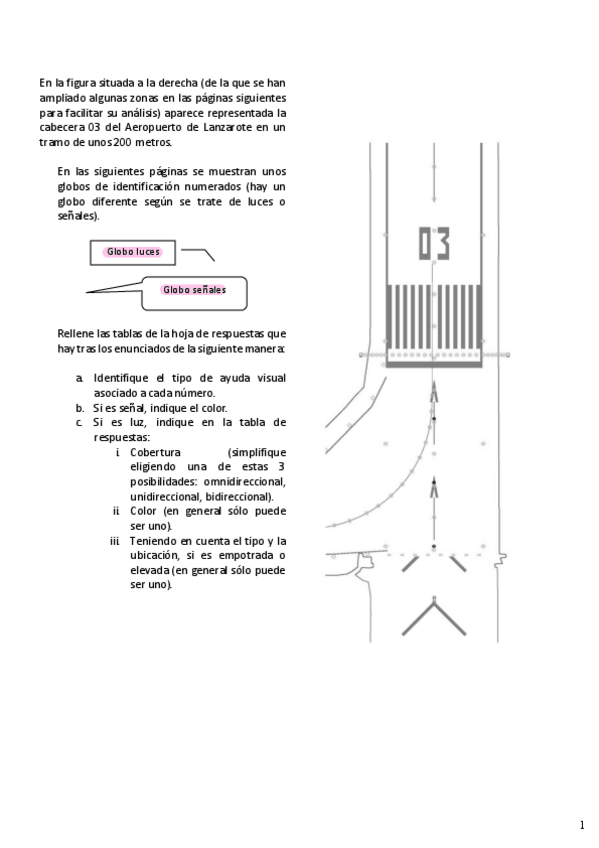 En la figura situada a la derecha (de la que se han ampliado algunas zonas en las páginas siguientes para facilitar su análisis) aparece representada la cabecera 03 del Aeropuerto de Lanzarote en un tramo de unos 200 metros.

En las siguientes páginas se muestran unos globos de identificación numerados (hay un globo diferente según se trate de luces o señales).

Globo luces

Globo señales

Rellene las tablas de la hoja de respuestas que hay tras los enunciados de la siguiente manera:

a. Identifique el tipo de ayuda visual asociado a cada número.
b. Si es señal, indique el color.
c. Si es luz, indique en la tabla de respuestas:
i. Cobertura (simplifique eligiendo una de estas 3 posibilidades: omnidireccional, unidireccional, bidireccional).
ii. Color (en general sólo puede ser uno).
iii. Teniendo en cuenta el tipo y la ubicación, si es empotrada o elevada (en general sólo puede ser uno).

03

1