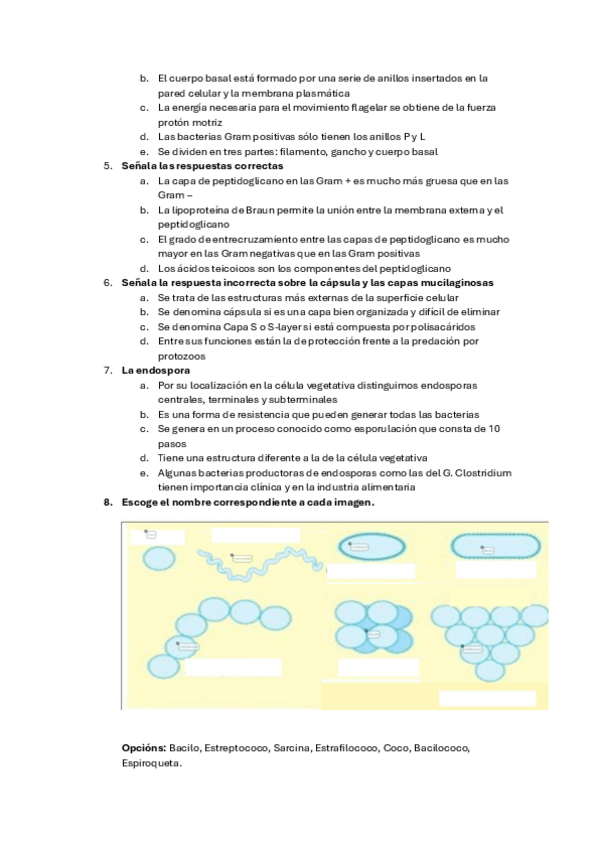 b. El cuerpo basal está formado por una serie de anillos insertados en la pared celular y la membrana plasmática
c. La energía necesaria para el movimiento flagelar se obtiene de la fuerza protón motriz
d. Las bacterias Gram positivas sólo tienen los anillos P y L
e. Se dividen en tres partes: filamento, gancho y cuerpo basal
5. Señala las respuestas correctas
a. La capa de peptidoglicano en las Gram + es mucho más gruesa que en las Gram –
b. La lipoproteína de Braun permite la unión entre la membrana externa y el peptidoglicano
c. El grado de entrecruzamiento entre las capas de peptidoglicano es mucho mayor en las Gram negativas que en las Gram positivas
d. Los ácidos teicoicos son los componentes del peptidoglicano
6. Señala la respuesta incorrecta sobre la cápsula y las capas mucilaginosas
a. Se trata de las estructuras más externas de la superficie celular
b. Se denomina cápsula si es una capa bien organizada y difícil de eliminar
c. Se denomina Capa S o S-layer si está compuesta por polisacáridos
d. Entre sus funciones están la de protección frente a la predación por protozoos
7. La endospora
a. Por su localización en la célula vegetativa distinguimos endosporas centrales, terminales y subterminales
b. Es una forma de resistencia que pueden generar todas las bacterias
c. Se genera en un proceso conocido como esporulación que consta de 10 pasos
d. Tiene una estructura diferente a la de la célula vegetativa
e. Algunas bacterias productoras de endosporas como las del G. Clostridium tienen importancia clínica y en la industria alimentaria
8. Escoge el nombre correspondiente a cada imagen.

Opcións: Bacilo, Estreptococo, Sarcina, Estrafilococo, Coco, Bacilococo, Espiroqueta.