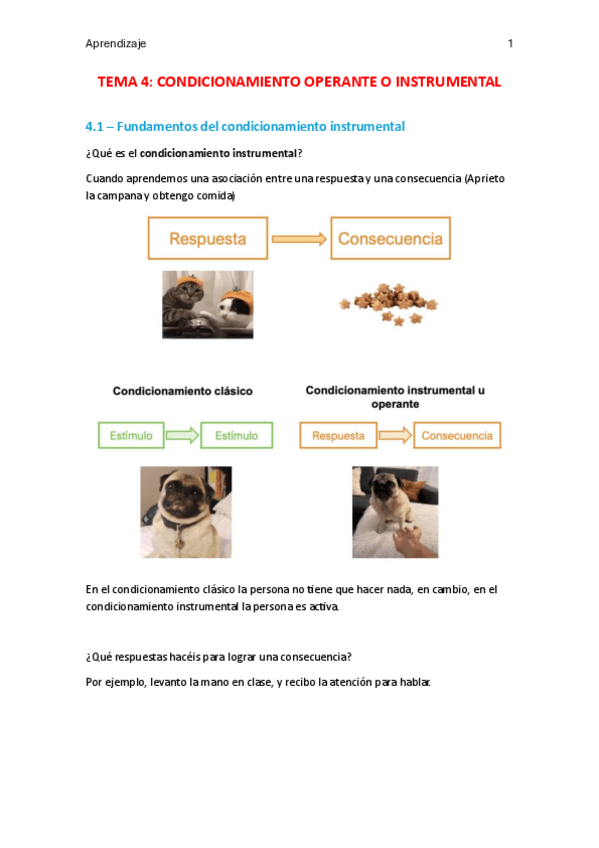 Aprendizaje 1

TEMA 4: CONDICIONAMIENTO OPERANTE O INSTRUMENTAL

4.1 – Fundamentos del condicionamiento instrumental

¿Qué es el condicionamiento instrumental?

Cuando aprendemos una asociación entre una respuesta y una consecuencia (Aprieto la campana y obtengo comida)

Respuesta
Consecuencia

Condicionamiento clásico
Estímulo
Estímulo

Condicionamiento instrumental u operante
Respuesta
Consecuencia

En el condicionamiento clásico la persona no tiene que hacer nada, en cambio, en el condicionamiento instrumental la persona es activa.

¿Qué respuestas hacéis para lograr una consecuencia?

Por ejemplo, levanto la mano en clase, y recibo la atención para hablar.