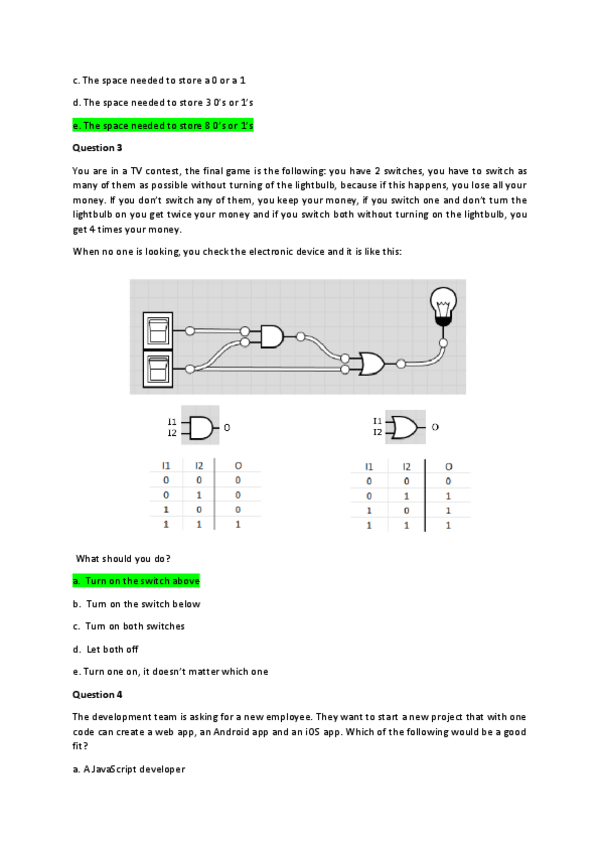 c. The space needed to store a 0 or a 1

d. The space needed to store 3 0's or 1's

e. The space needed to store 8 0's or 1's

Question 3

You are in a TV contest, the final game is the following: you have 2 switches, you have to switch as many of them as possible without turning of the lightbulb, because if this happens, you lose all your money. If you don't switch any of them, you keep your money, if you switch one and don't turn the lightbulb on you get twice your money and if you switch both without turning on the lightbulb, you get 4 times your money.

When no one is looking, you check the electronic device and it is like this:

I1
I2
O

I1
I2
O

| I1 | I2 | O |
|---|---|---|
| 0 | 0 | 0 |
| 0 | 1 | 0 |
| 1 | 0 | 0 |
| 1 | 1 | 1 |

| I1 | I2 | O |
|---|---|---|
| 0 | 0 | 0 |
| 0 | 1 | 1 |
| 1 | 0 | 1 |
| 1 | 1 | 1 |

What should you do?

a. Turn on the switch above

b. Turn on the switch below

c. Turn on both switches

d. Let both off

e. Turn one on, it doesn't matter which one

Question 4

The development team is asking for a new employee. They want to start a new project that with one code can create a web app, an Android app and an iOS app. Which of the following would be a good fit?

a. A JavaScript developer