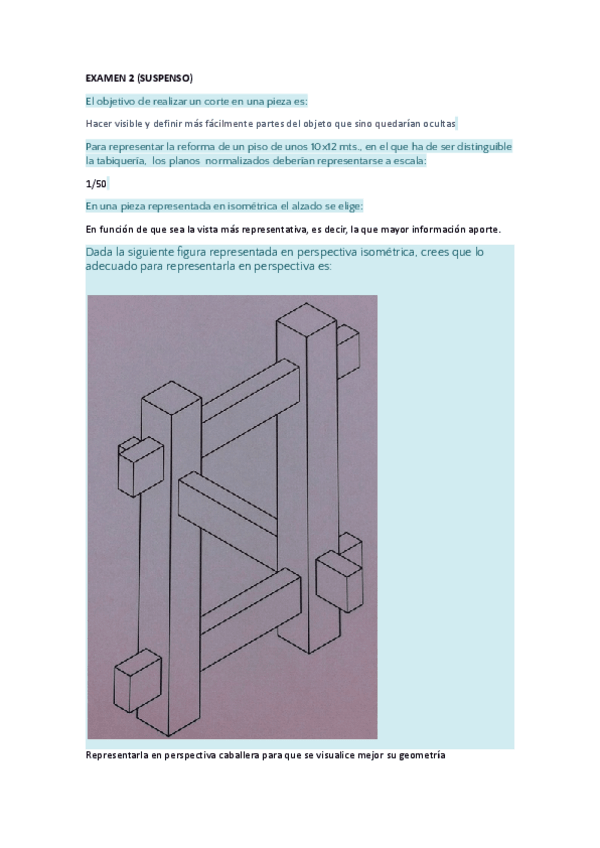 EXAMEN 2 (SUSPENSO)

El objetivo de realizar un corte en una pieza es:

Hacer visible y definir más fácilmente partes del objeto que sino quedarían ocultas

Para representar la reforma de un piso de unos 10x12 mts., en el que ha de ser distinguible la tabiquería, los planos normalizados deberían representarse a escala:

1/50

En una pieza representada en isométrica el alzado se elige:

En función de que sea la vista más representativa, es decir, la que mayor información aporte.

Dada la siguiente figura representada en perspectiva isométrica, crees que lo adecuado para representarla en perspectiva es:

Representarla en perspectiva caballera para que se visualice mejor su geometría