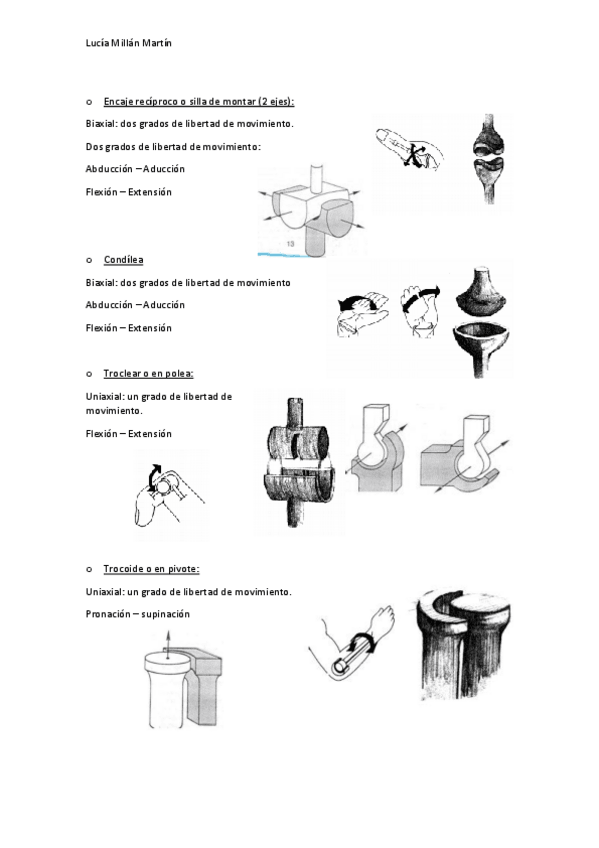 Lucía Millán Martín

o Encaje recíproco o silla de montar (2 ejes):

Biaxial: dos grados de libertad de movimiento.

Dos grados de libertad de movimiento:

Abducción – Aducción

Flexión – Extensión

13

o Condílea

Biaxial: dos grados de libertad de movimiento

Abducción – Aducción

Flexión – Extensión

o Troclear o en polea:

Uniaxial: un grado de libertad de movimiento.

Flexión – Extensión

o Trocoide o en pivote:

Uniaxial: un grado de libertad de movimiento.

Pronación – supinación