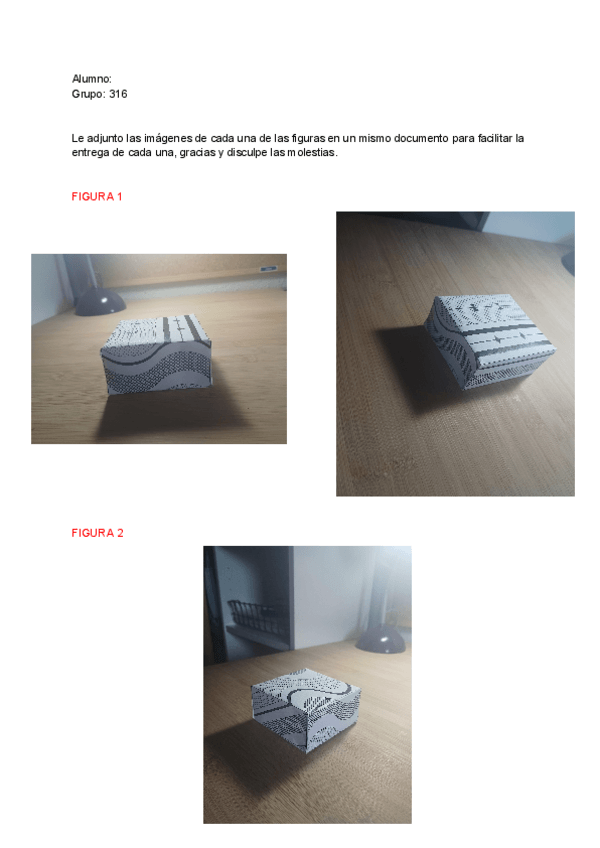 Alumno:
Grupo: 316

Le adjunto las imágenes de cada una de las figuras en un mismo documento para facilitar la entrega de cada una, gracias y disculpe las molestias.

FIGURA 1

FIGURA 2