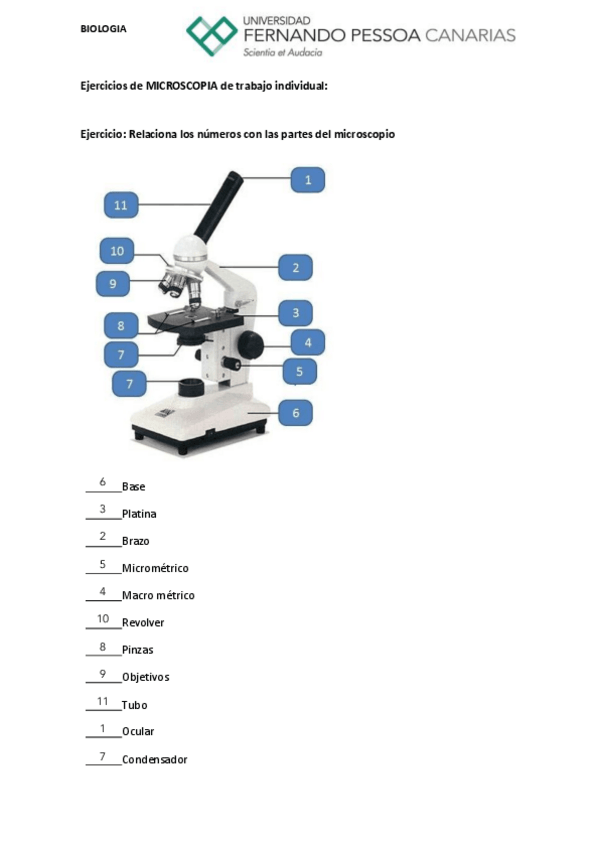 BIOLOGIA

UNIVERSIDAD
FERNANDO PESSOA CANARIAS
Scientia et Audacia

Ejercicios de MICROSCOPIA de trabajo individual:

Ejercicio: Relaciona los números con las partes del microscopio

1
11
10
2
9
3
8
4
7
5
7
6

6 Base

3 Platina

2 Brazo

5 Micrométrico

4 Macro métrico

10 Revolver

8 Pinzas

9 Objetivos

11 Tubo

1 Ocular

7 Condensador