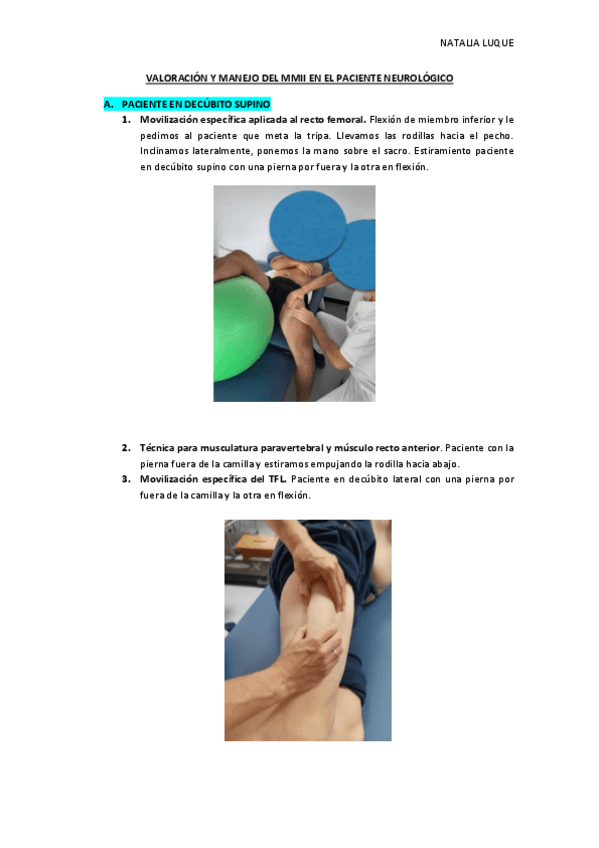 NATALIA LUQUE

VALORACIÓN Y MANEJO DEL MMII EN EL PACIENTE NEUROLÓGICO

A. PACIENTE EN DECÚBITO SUPINO

1. Movilización específica aplicada al recto femoral. Flexión de miembro inferior y le pedimos al paciente que meta la tripa. Llevamos las rodillas hacia el pecho. Inclinamos lateralmente, ponemos la mano sobre el sacro. Estiramiento paciente en decúbito supino con una pierna por fuera y la otra en flexión.

2. Técnica para musculatura paravertebral y músculo recto anterior. Paciente con la pierna fuera de la camilla y estiramos empujando la rodilla hacia abajo.

3. Movilización específica del TFL. Paciente en decúbito lateral con una pierna por fuera de la camilla y la otra en flexión.