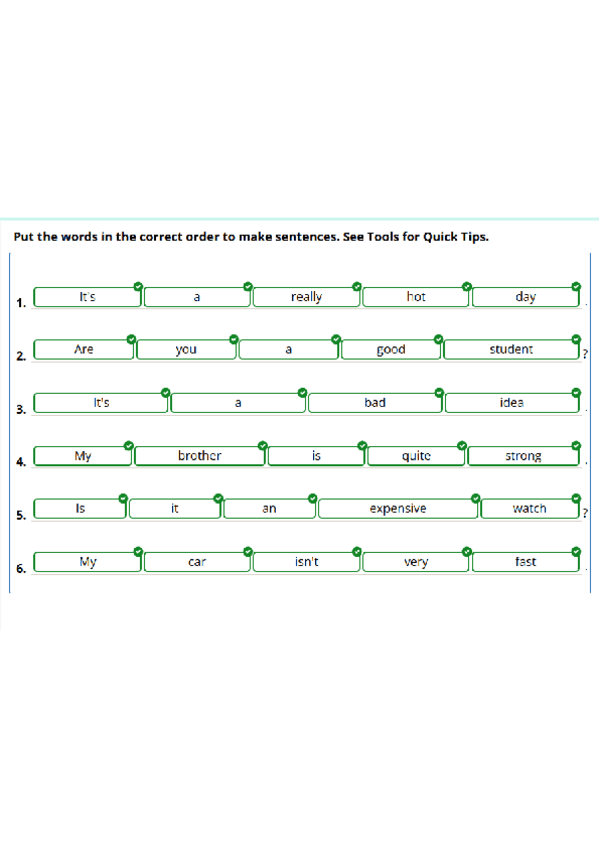 Put the words in the correct order to make sentences. See Tools for Quick Tips.

1. It's a really hot day .

2. Are you a good student ?

3. It's a bad idea .

4. My brother is quite strong .

5. Is it an expensive watch ?

6. My car isn't very fast .