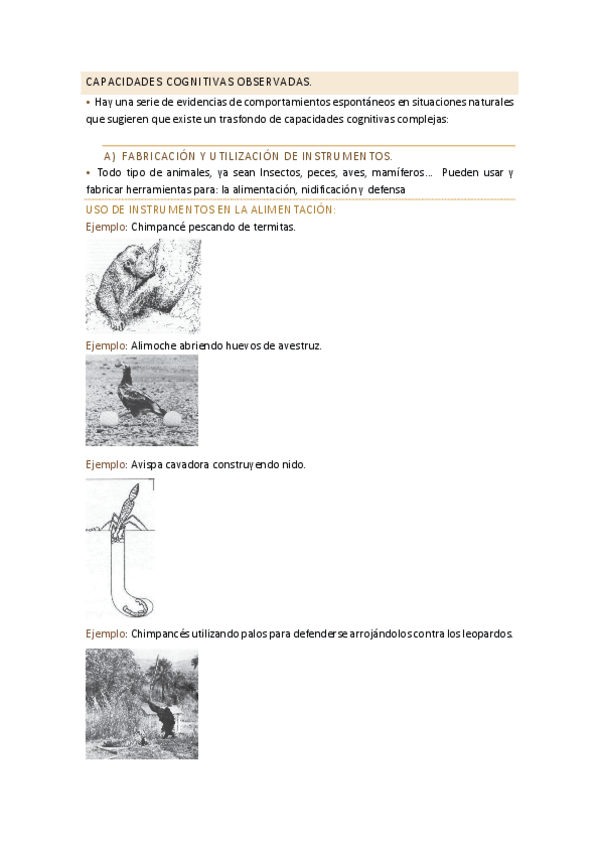 CAPACIDADES COGNITIVAS OBSERVADAS.

• Hay una serie de evidencias de comportamientos espontáneos en situaciones naturales que sugieren que existe un trasfondo de capacidades cognitivas complejas:

A) FABRICACIÓN Y UTILIZACIÓN DE INSTRUMENTOS.

• Todo tipo de animales, ya sean Insectos, peces, aves, mamíferos… Pueden usar y fabricar herramientas para: la alimentación, nidificación y defensa

USO DE INSTRUMENTOS EN LA ALIMENTACIÓN:

Ejemplo: Chimpancé pescando de termitas.

Ejemplo: Alimoche abriendo huevos de avestruz.

Ejemplo: Avispa cavadora construyendo nido.

Ejemplo: Chimpancés utilizando palos para defenderse arrojándolos contra los leopardos.