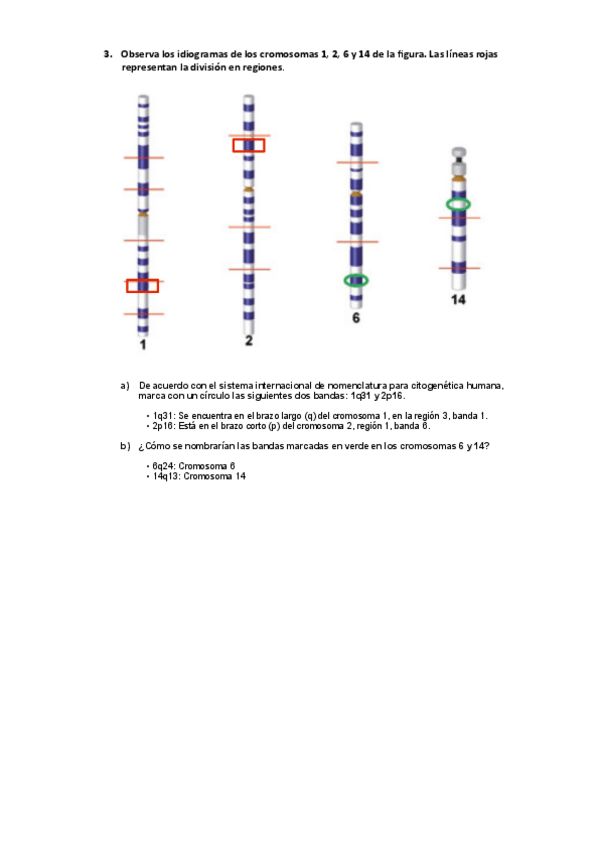 3. Observa los idiogramas de los cromosomas 1, 2, 6 y 14 de la figura. Las líneas rojas representan la división en regiones.

1

2

6

14

a) De acuerdo con el sistema internacional de nomenclatura para citogenética humana, marca con un círculo las siguientes dos bandas: 1q31 y 2p16.

• 1q31: Se encuentra en el brazo largo (q) del cromosoma 1, en la región 3, banda 1.
• 2p16: Está en el brazo corto (p) del cromosoma 2, región 1, banda 6.

b) ¿Cómo se nombrarían las bandas marcadas en verde en los cromosomas 6 y 14?

• 6q24: Cromosoma 6
• 14q13: Cromosoma 14