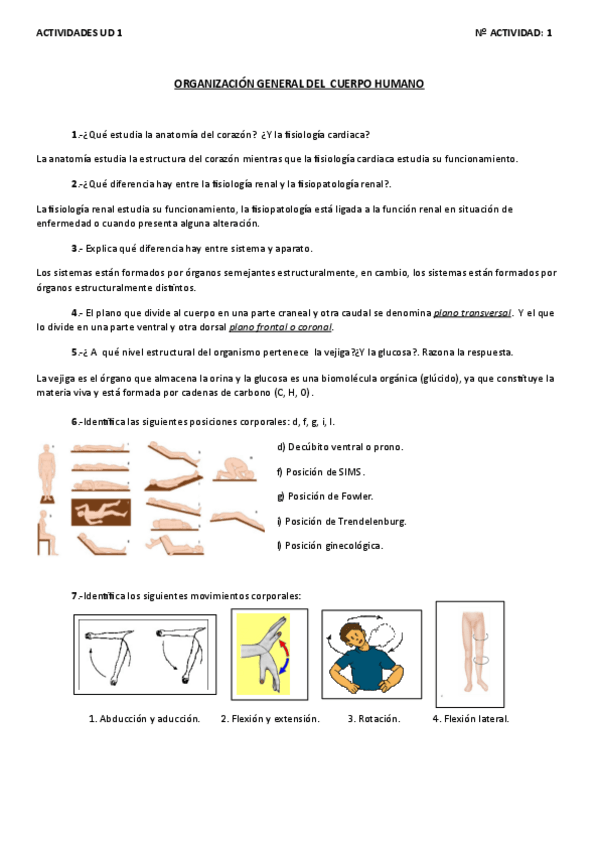 ACTIVIDADES UD 1

Nº ACTIVIDAD: 1

ORGANIZACIÓN GENERAL DEL CUERPO HUMANO

1.-¿Qué estudia la anatomía del corazón? ¿Y la fisiología cardiaca?

La anatomía estudia la estructura del corazón mientras que la fisiología cardiaca estudia su funcionamiento.

2.-¿Qué diferencia hay entre la fisiología renal y la fisiopatología renal?.

La fisiología renal estudia su funcionamiento, la fisiopatología está ligada a la función renal en situación de enfermedad o cuando presenta alguna alteración.

3.- Explica qué diferencia hay entre sistema y aparato.

Los sistemas están formados por órganos semejantes estructuralmente, en cambio, los sistemas están formados por órganos estructuralmente distintos.

4.- El plano que divide al cuerpo en una parte craneal y otra caudal se denomina plano transversal. Y el que lo divide en una parte ventral y otra dorsal plano frontal o coronal.

5.-¿ A qué nivel estructural del organismo pertenece la vejiga?¿Y la glucosa?. Razona la respuesta.

La vejiga es el órgano que almacena la orina y la glucosa es una biomolécula orgánica (glúcido), ya que constituye la materia viva y está formada por cadenas de carbono (C, H, O).

6.-Identifica las siguientes posiciones corporales: d, f, g, i, l.

d) Decúbito ventral o prono.

f) Posición de SIMS.

g) Posición de Fowler.

i) Posición de Trendelenburg.

l) Posición ginecológica.

7.-Identifica los siguientes movimientos corporales:

1. Abducción y aducción.

2. Flexión y extensión.

3. Rotación.

4. Flexión lateral.