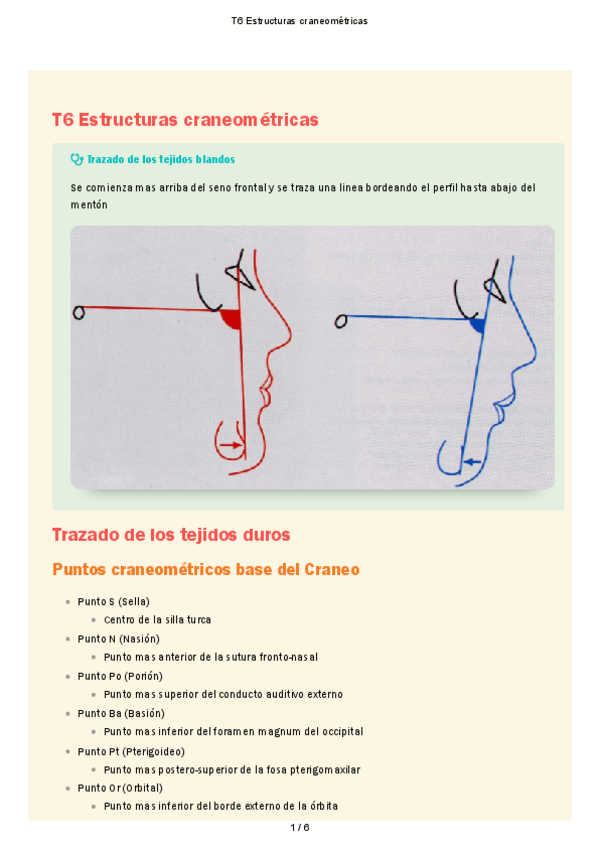 T6 Estructuras craneométricas

T6 Estructuras craneométricas

Trazado de los tejidos blandos

Se comienza mas arriba del seno frontal y se traza una linea bordeando el perfil hasta abajo del mentón

Trazado de los tejidos duros

Puntos craneométricos base del Craneo

- Punto S (Sella)
  - Centro de la silla turca
- Punto N (Nasión)
  - Punto mas anterior de la sutura fronto-nasal
- Punto Po (Porión)
  - Punto mas superior del conducto auditivo externo
- Punto Ba (Basión)
  - Punto mas inferior del foramen magnum del occipital
- Punto Pt (Pterigoideo)
  - Punto mas postero-superior de la fosa pterigomaxilar
- Punto Or (Orbital)
  - Punto mas inferior del borde externo de la órbita

1 / 6