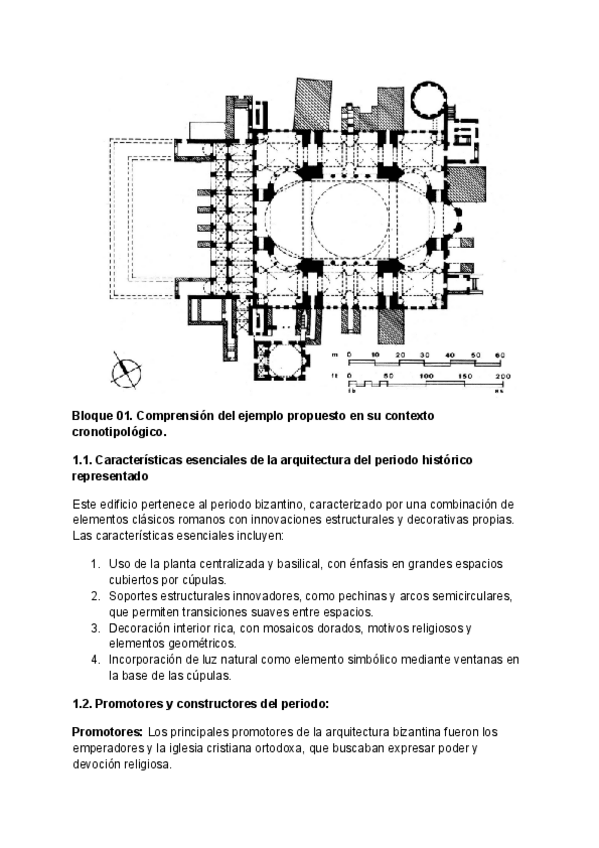 m 0 10 20 30 40 50 60
ft 0 50 100 150 200

Bloque 01. Comprensión del ejemplo propuesto en su contexto cronotipológico.

1.1. Características esenciales de la arquitectura del periodo histórico representado

Este edificio pertenece al periodo bizantino, caracterizado por una combinación de elementos clásicos romanos con innovaciones estructurales y decorativas propias. Las características esenciales incluyen:

1. Uso de la planta centralizada y basilical, con énfasis en grandes espacios cubiertos por cúpulas.
2. Soportes estructurales innovadores, como pechinas y arcos semicirculares, que permiten transiciones suaves entre espacios.
3. Decoración interior rica, con mosaicos dorados, motivos religiosos y elementos geométricos.
4. Incorporación de luz natural como elemento simbólico mediante ventanas en la base de las cúpulas.

1.2. Promotores y constructores del periodo:

Promotores: Los principales promotores de la arquitectura bizantina fueron los emperadores y la iglesia cristiana ortodoxa, que buscaban expresar poder y devoción religiosa.