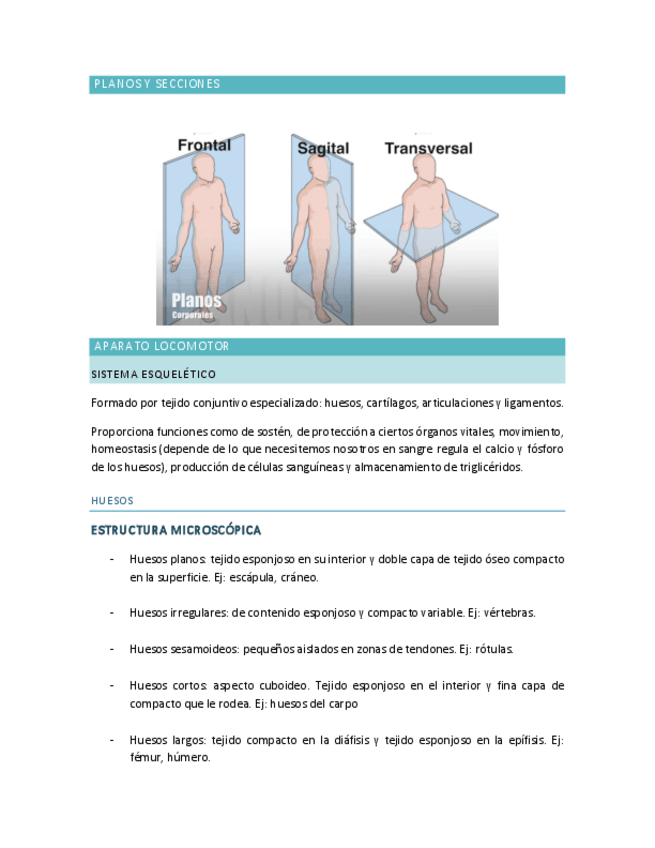 PLANOS Y SECCIONES

Frontal

Sagital

Transversal

Planos
Corporales

APARATO LOCOMOTOR

SISTEMA ESQUELÉTICO

Formado por tejido conjuntivo especializado: huesos, cartílagos, articulaciones y ligamentos.

Proporciona funciones como de sostén, de protección a ciertos órganos vitales, movimiento, homeostasis (depende de lo que necesitemos nosotros en sangre regula el calcio y fósforo de los huesos), producción de células sanguíneas y almacenamiento de triglicéridos.

HUESOS

ESTRUCTURA MICROSCÓPICA

- Huesos planos: tejido esponjoso en su interior y doble capa de tejido óseo compacto en la superficie. Ej: escápula, cráneo.

- Huesos irregulares: de contenido esponjoso y compacto variable. Ej: vértebras.

- Huesos sesamoideos: pequeños aislados en zonas de tendones. Ej: rótulas.

- Huesos cortos: aspecto cuboideo. Tejido esponjoso en el interior y fina capa de compacto que le rodea. Ej: huesos del carpo

- Huesos largos: tejido compacto en la diáfisis y tejido esponjoso en la epífisis. Ej: fémur, húmero.