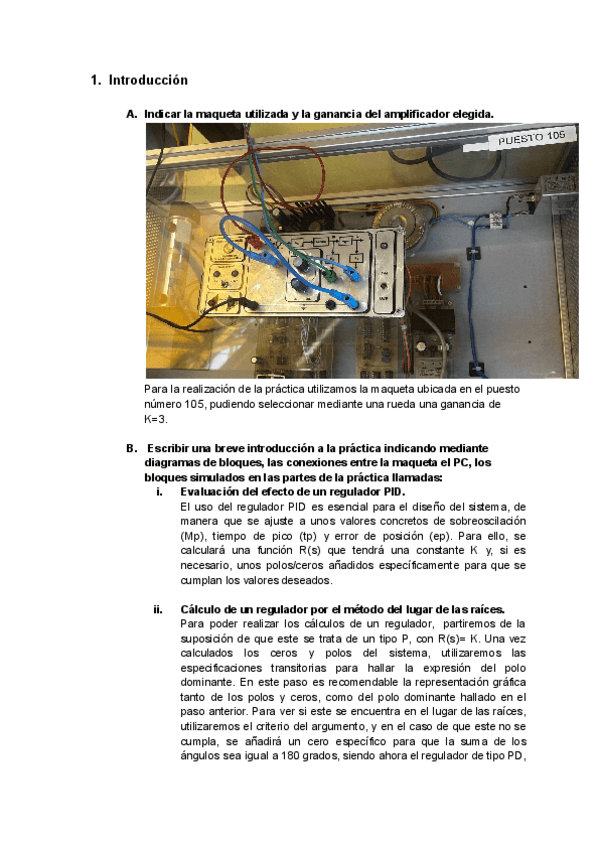 1. Introducción

A. Indicar la maqueta utilizada y la ganancia del amplificador elegida.

PUESTO 105

Para la realización de la práctica utilizamos la maqueta ubicada en el puesto número 105, pudiendo seleccionar mediante una rueda una ganancia de K=3.

B. Escribir una breve introducción a la práctica indicando mediante diagramas de bloques, las conexiones entre la maqueta el PC, los bloques simulados en las partes de la práctica llamadas:

i. Evaluación del efecto de un regulador PID.
El uso del regulador PID es esencial para el diseño del sistema, de manera que se ajuste a unos valores concretos de sobreoscilación (Mp), tiempo de pico (tp) y error de posición (ep). Para ello, se calculará una función R(s) que tendrá una constante K y, si es necesario, unos polos/ceros añadidos específicamente para que se cumplan los valores deseados.

ii. Cálculo de un regulador por el método del lugar de las raíces.
Para poder realizar los cálculos de un regulador, partiremos de la suposición de que este se trata de un tipo P, con R(s)= K. Una vez calculados los ceros y polos del sistema, utilizaremos las especificaciones transitorias para hallar la expresión del polo dominante. En este paso es recomendable la representación gráfica tanto de los polos y ceros, como del polo dominante hallado en el paso anterior. Para ver si este se encuentra en el lugar de las raíces, utilizaremos el criterio del argumento, y en el caso de que este no se cumpla, se añadirá un cero específico para que la suma de los ángulos sea igual a 180 grados, siendo ahora el regulador de tipo PD,