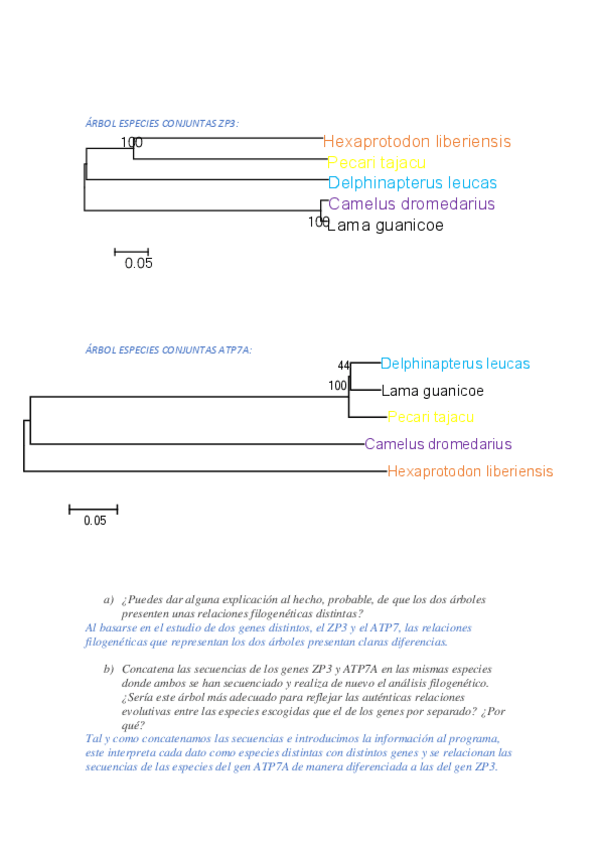 ÁRBOL ESPECIES CONJUNTAS ZP3:

100

Hexaprotodon liberiensis

Pecari tajacu

Delphinapterus leucas

Camelus dromedarius

100

Lama guanicoe

0.05

ÁRBOL ESPECIES CONJUNTAS ATP7A:

44

Delphinapterus leucas

100

Lama guanicoe

Pecari tajacu

Camelus dromedarius

Hexaprotodon liberiensis

0.05

a) ¿Puedes dar alguna explicación al hecho, probable, de que los dos árboles presenten unas relaciones filogenéticas distintas?

Al basarse en el estudio de dos genes distintos, el ZP3 y el ATP7, las relaciones filogenéticas que representan los dos árboles presentan claras diferencias.

b) Concatena las secuencias de los genes ZP3 y ATP7A en las mismas especies donde ambos se han secuenciado y realiza de nuevo el análisis filogenético. ¿Sería este árbol más adecuado para reflejar las auténticas relaciones evolutivas entre las especies escogidas que el de los genes por separado? ¿Por qué?

Tal y como concatenamos las secuencias e introducimos la información al programa, este interpreta cada dato como especies distintas con distintos genes y se relacionan las secuencias de las especies del gen ATP7A de manera diferenciada a las del gen ZP3.