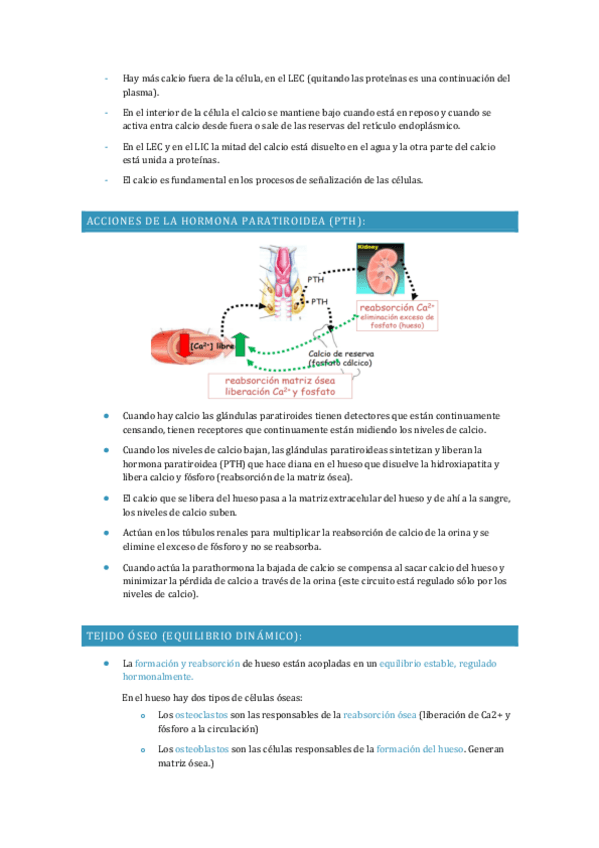 - Hay más calcio fuera de la célula, en el LEC (quitando las proteínas es una continuación del plasma).

- En el interior de la célula el calcio se mantiene bajo cuando está en reposo y cuando se activa entra calcio desde fuera o sale de las reservas del retículo endoplásmico.

- En el LEC y en el LIC la mitad del calcio está disuelto en el agua y la otra parte del calcio está unida a proteínas.

- El calcio es fundamental en los procesos de señalización de las células.

ACCIONES DE LA HORMONA PARATIROIDEA (PTH):

Kidney

PTH

PTH

reabsorción $Ca^{2+}$
eliminación exceso de fosfato (hueso)

$[Ca^{2+}]$ libre

Calcio de reserva (fosfato cálcico)

reabsorción matriz ósea
liberación $Ca^{2+}$ y fosfato

• Cuando hay calcio las glándulas paratiroides tienen detectores que están continuamente censando, tienen receptores que continuamente están midiendo los niveles de calcio.

• Cuando los niveles de calcio bajan, las glándulas paratiroideas sintetizan y liberan la hormona paratiroidea (PTH) que hace diana en el hueso que disuelve la hidroxiapatita y libera calcio y fósforo (reabsorción de la matriz ósea).

• El calcio que se libera del hueso pasa a la matriz extracelular del hueso y de ahí a la sangre, los niveles de calcio suben.

• Actúan en los túbulos renales para multiplicar la reabsorción de calcio de la orina y se elimine el exceso de fósforo y no se reabsorba.

• Cuando actúa la parathormona la bajada de calcio se compensa al sacar calcio del hueso y minimizar la pérdida de calcio a través de la orina (este circuito está regulado sólo por los niveles de calcio).

TEJIDO ÓSEO (EQUILIBRIO DINÁMICO):

• La formación y reabsorción de hueso están acopladas en un equilibrio estable, regulado hormonalmente.

En el hueso hay dos tipos de células óseas:

o Los osteoclastos son las responsables de la reabsorción ósea (liberación de Ca2+ y fósforo a la circulación)

o Los osteoblastos son las células responsables de la formación del hueso. Generan matriz ósea.)