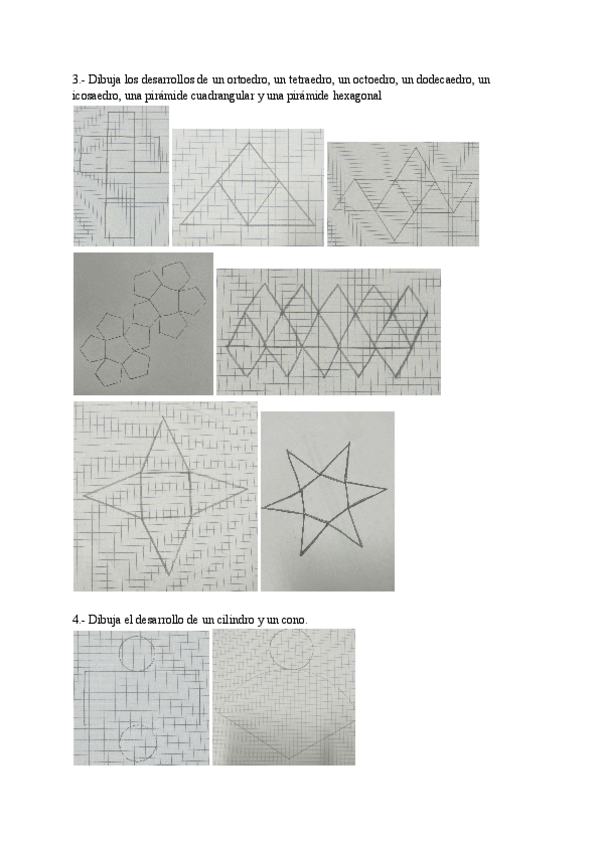 3.- Dibuja los desarrollos de un ortoedro, un tetraedro, un octoedro, un dodecaedro, un icosaedro, una pirámide cuadrangular y una pirámide hexagonal

4.- Dibuja el desarrollo de un cilindro y un cono.