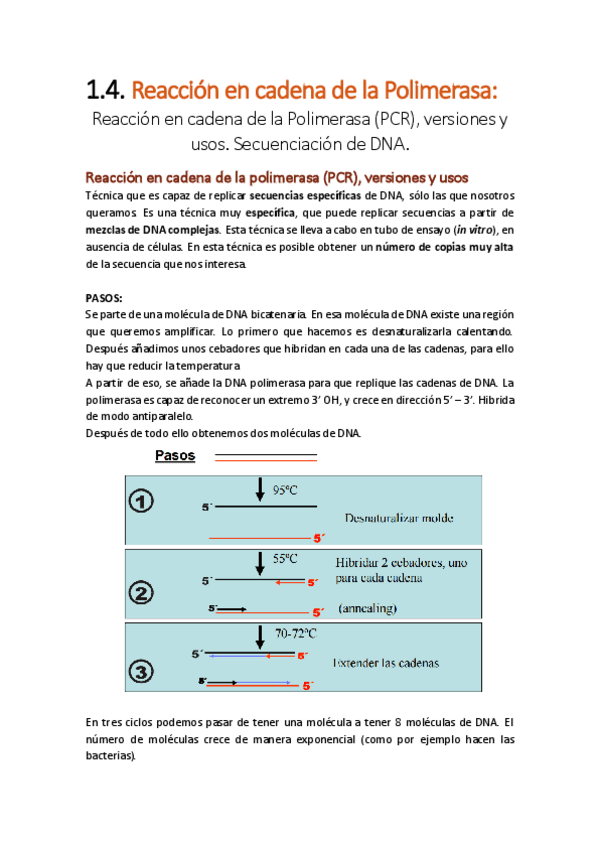 1.4. Reacción en cadena de la Polimerasa:

Reacción en cadena de la Polimerasa (PCR), versiones y usos. Secuenciación de DNA.

Reacción en cadena de la polimerasa (PCR), versiones y usos

Técnica que es capaz de replicar secuencias específicas de DNA, sólo las que nosotros queramos. Es una técnica muy específica, que puede replicar secuencias a partir de mezclas de DNA complejas. Esta técnica se lleva a cabo en tubo de ensayo (in vitro), en ausencia de células. En esta técnica es posible obtener un número de copias muy alta de la secuencia que nos interesa.

PASOS:
Se parte de una molécula de DNA bicatenaria. En esa molécula de DNA existe una región que queremos amplificar. Lo primero que hacemos es desnaturalizarla calentando. Después añadimos unos cebadores que hibridan en cada una de las cadenas, para ello hay que reducir la temperatura.
A partir de eso, se añade la DNA polimerasa para que replique las cadenas de DNA. La polimerasa es capaz de reconocer un extremo 3' OH, y crece en dirección 5' – 3'. Hibrida de modo antiparalelo.
Después de todo ello obtenemos dos moléculas de DNA.

Pasos

1
95ºC
5´
5´
Desnaturalizar molde

2
55ºC
5´
5´
5´
5´
Hibridar 2 cebadores, uno para cada cadena
(annealing)

3
70-72ºC
5´
5´
5´
5´
Extender las cadenas

En tres ciclos podemos pasar de tener una molécula a tener 8 moléculas de DNA. El número de moléculas crece de manera exponencial (como por ejemplo hacen las bacterias).