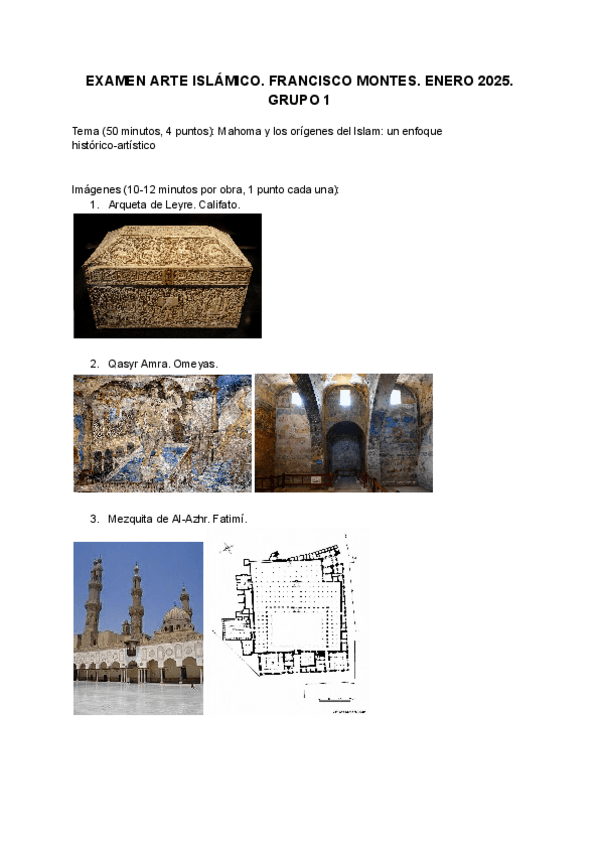 EXAMEN ARTE ISLÁMICO. FRANCISCO MONTES. ENERO 2025. GRUPO 1

Tema (50 minutos, 4 puntos): Mahoma y los orígenes del Islam: un enfoque histórico-artístico

Imágenes (10-12 minutos por obra, 1 punto cada una):
1. Arqueta de Leyre. Califato.

2. Qasyr Amra. Omeyas.

3. Mezquita de Al-Azhr. Fatimí.