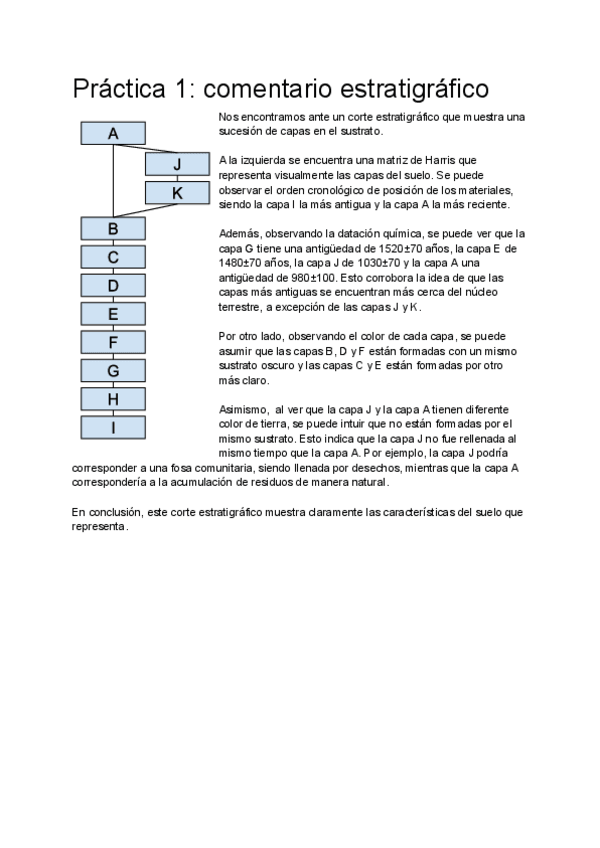 Práctica 1: comentario estratigráfico

A

J

K

B

C

D

E

F

G

H

I

Nos encontramos ante un corte estratigráfico que muestra una sucesión de capas en el sustrato.

A la izquierda se encuentra una matriz de Harris que representa visualmente las capas del suelo. Se puede observar el orden cronológico de posición de los materiales, siendo la capa I la más antigua y la capa A la más reciente.

Además, observando la datación química, se puede ver que la capa G tiene una antigüedad de 1520±70 años, la capa E de 1480±70 años, la capa J de 1030±70 y la capa A una antigüedad de 980±100. Esto corrobora la idea de que las capas más antiguas se encuentran más cerca del núcleo terrestre, a excepción de las capas J y K.

Por otro lado, observando el color de cada capa, se puede asumir que las capas B, D y F están formadas con un mismo sustrato oscuro y las capas C y E están formadas por otro más claro.

Asimismo, al ver que la capa J y la capa A tienen diferente color de tierra, se puede intuir que no están formadas por el mismo sustrato. Esto indica que la capa J no fue rellenada al mismo tiempo que la capa A. Por ejemplo, la capa J podría corresponder a una fosa comunitaria, siendo llenada por desechos, mientras que la capa A correspondería a la acumulación de residuos de manera natural.

En conclusión, este corte estratigráfico muestra claramente las características del suelo que representa.