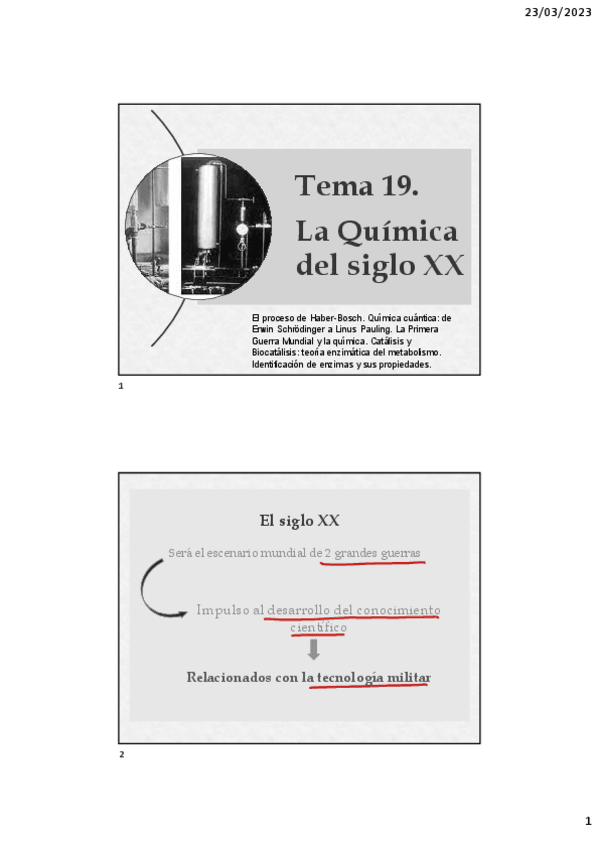 23/03/2023

Tema 19.
La Química del siglo XX

El proceso de Haber-Bosch. Química cuántica: de Erwin Schrödinger a Linus Pauling. La Primera Guerra Mundial y la química. Catálisis y Biocatálisis: teoría enzimática del metabolismo. Identificación de enzimas y sus propiedades.

1

El siglo XX

Será el escenario mundial de 2 grandes guerras

Impulso al desarrollo del conocimiento científico

Relacionados con la tecnología militar

2

1