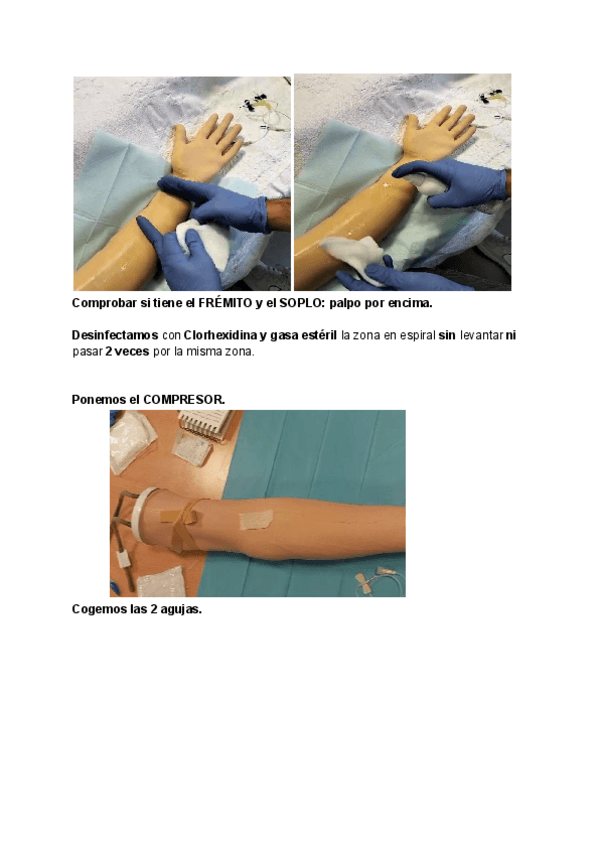 Comprobar si tiene el FRÉMITO y el SOPLO: palpo por encima.

Desinfectamos con Clorhexidina y gasa estéril la zona en espiral sin levantar ni pasar 2 veces por la misma zona.

Ponemos el COMPRESOR.

Cogemos las 2 agujas.