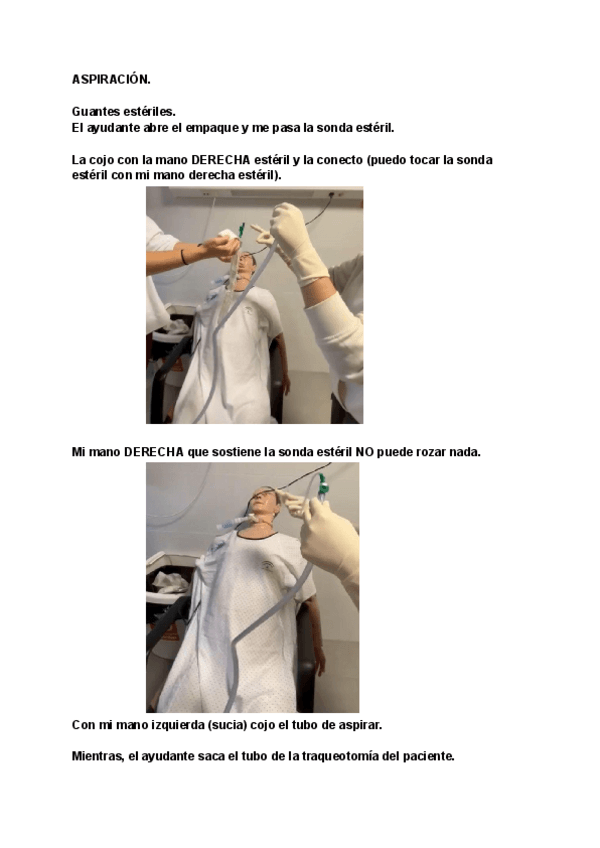 ASPIRACIÓN.

Guantes estériles.
El ayudante abre el empaque y me pasa la sonda estéril.

La cojo con la mano DERECHA estéril y la conecto (puedo tocar la sonda estéril con mi mano derecha estéril).

Mi mano DERECHA que sostiene la sonda estéril NO puede rozar nada.

Con mi mano izquierda (sucia) cojo el tubo de aspirar.

Mientras, el ayudante saca el tubo de la traqueotomía del paciente.