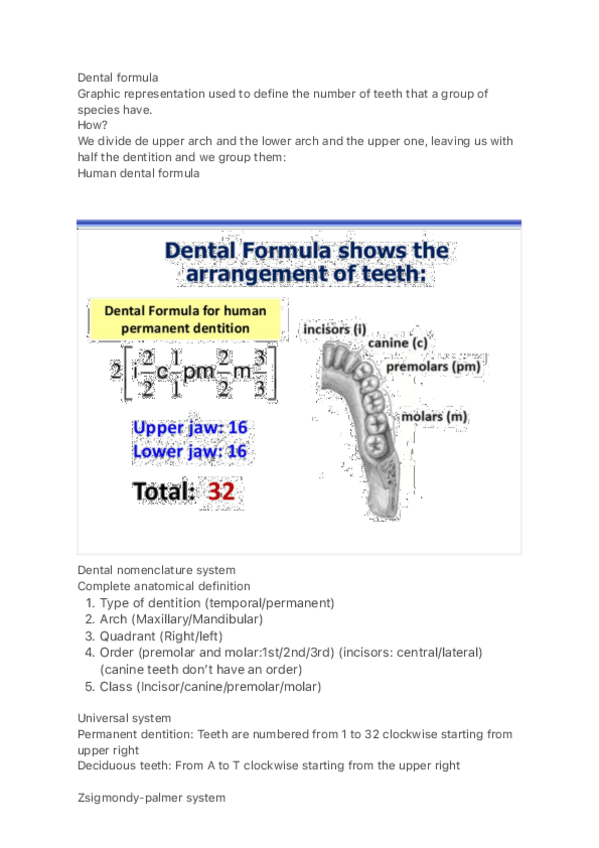 Dental formula
Graphic representation used to define the number of teeth that a group of species have.
How?
We divide de upper arch and the lower arch and the upper one, leaving us with half the dentition and we group them:
Human dental formula

Dental Formula shows the arrangement of teeth:

Dental Formula for human permanent dentition

$2\left[i\frac{2}{2}c\frac{1}{1}pm\frac{2}{2}m\frac{3}{3}\right]$

Upper jaw: 16
Lower jaw: 16

Total: 32

incisors (i)
canine (c)
premolars (pm)
molars (m)

Dental nomenclature system
Complete anatomical definition
1. Type of dentition (temporal/permanent)
2. Arch (Maxillary/Mandibular)
3. Quadrant (Right/left)
4. Order (premolar and molar:1st/2nd/3rd) (incisors: central/lateral) (canine teeth don't have an order)
5. Class (Incisor/canine/premolar/molar)

Universal system
Permanent dentition: Teeth are numbered from 1 to 32 clockwise starting from upper right
Deciduous teeth: From A to T clockwise starting from the upper right

Zsigmondy-palmer system